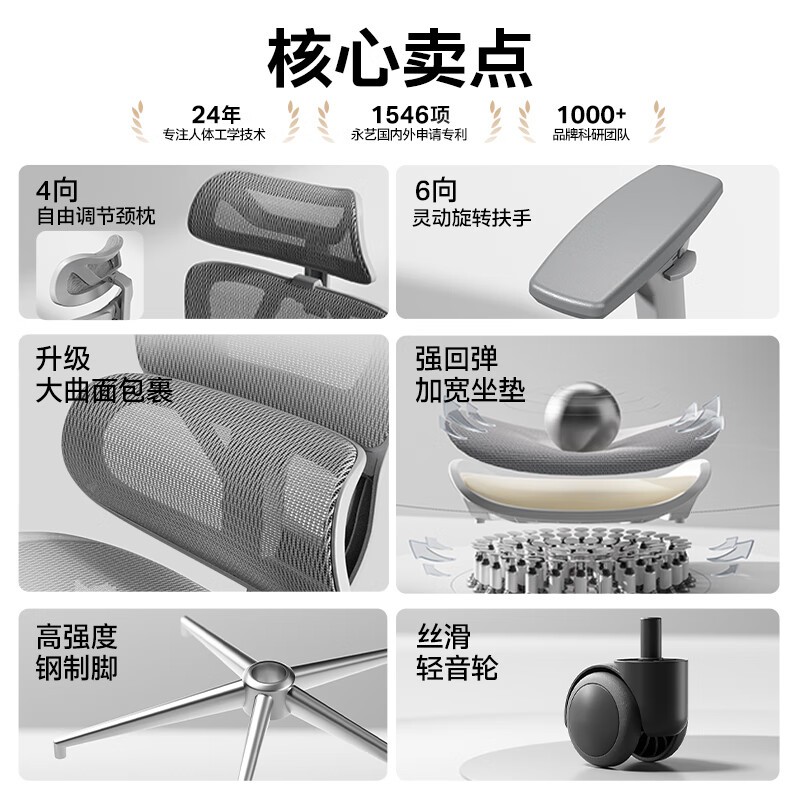 核心卖点

24年
专注人体工学技术

1546项
永艺国内外申请专利

1000+
品牌科研团队

4向
自由调节颈枕

6向
灵动旋转扶手

升级
大曲面包裹

强回弹
加宽坐垫

高强度
钢制脚

丝滑
轻音轮