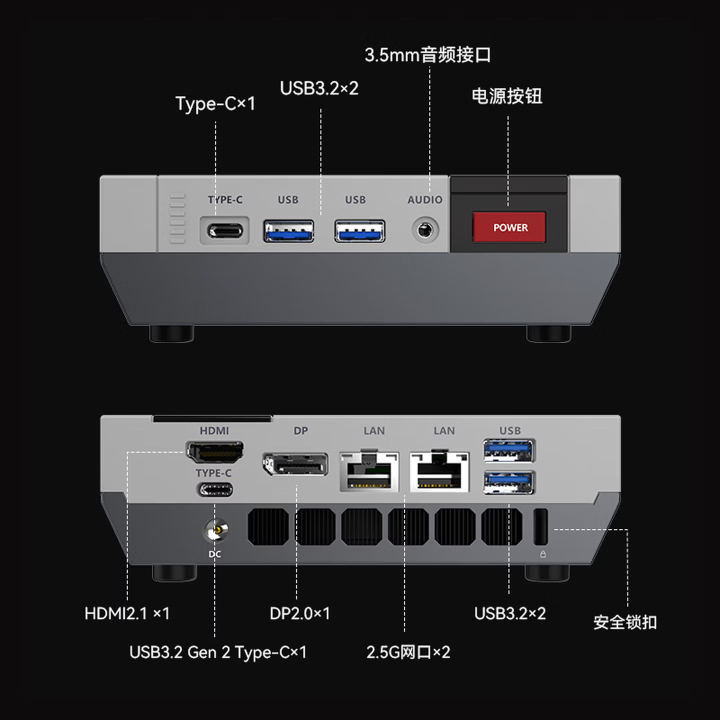 3.5mm音频接口

USB3.2×2

Type-C×1

电源按钮

TYPE-C USB USB AUDIO

POWER

HDMI DP LAN LAN USB

TYPE-C

DC

HDMI2.1 ×1

DP2.0×1

USB3.2×2

安全锁扣

USB3.2 Gen 2 Type-C×1

2.5G网口×2