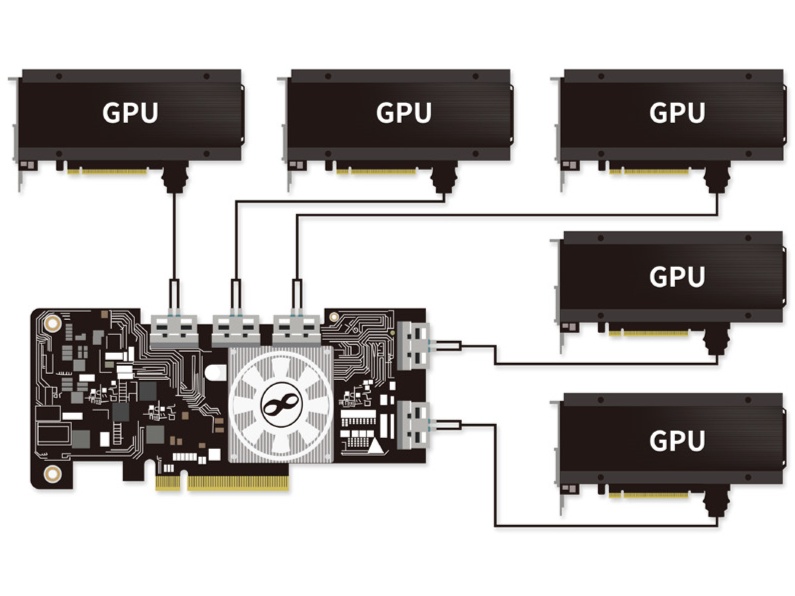 GPU
GPU
GPU
GPU
GPU