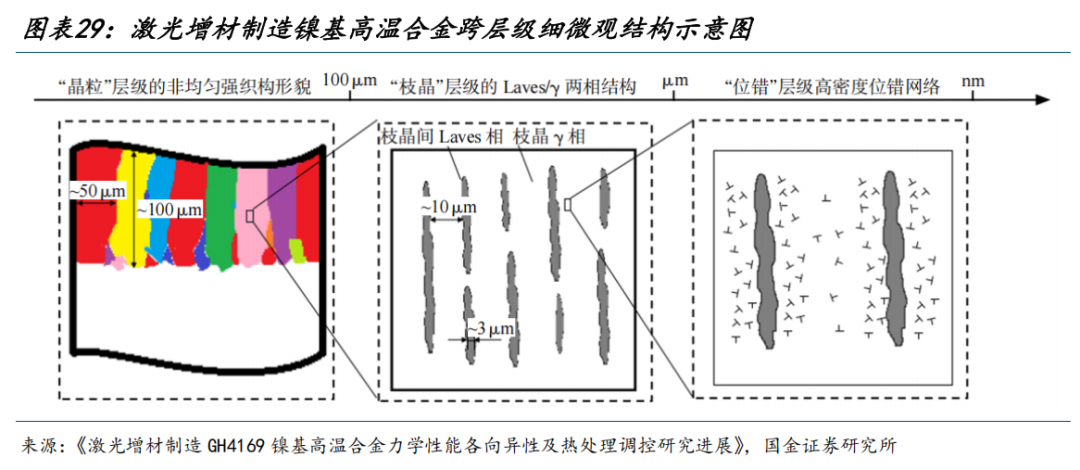 图表29：激光增材制造镍基高温合金跨层级细微观结构示意图

“晶粒”层级的非均匀强织构形貌 100 μm “枝晶”层级的 Laves/γ 两相结构 μm “位错”层级高密度位错网络 nm

~50 μm
~100 μm

枝晶间 Laves 相 枝晶 γ 相
~10 μm
~3 μm

来源：《激光增材制造 GH4169 镍基高温合金力学性能各向异性及热处理调控研究进展》，国金证券研究所