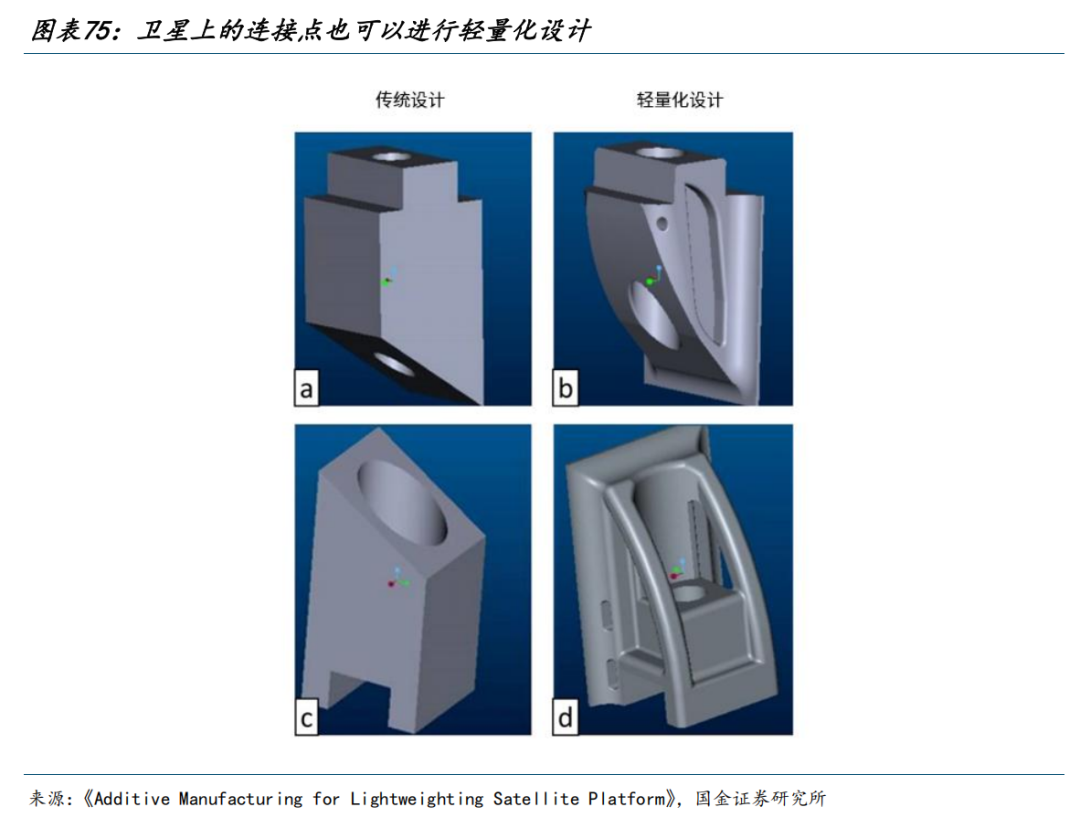 图表75：卫星上的连接点也可以进行轻量化设计

传统设计

轻量化设计

a

b

c

d

来源：《Additive Manufacturing for Lightweighting Satellite Platform》，国金证券研究所