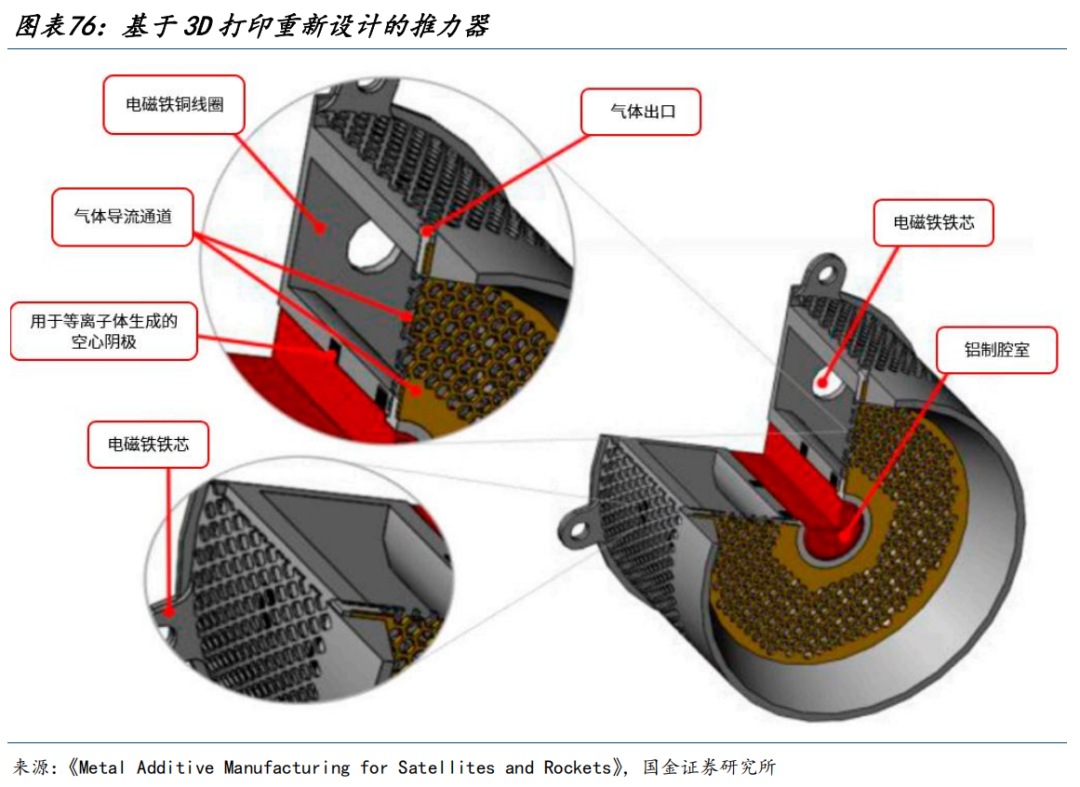 图表76：基于3D打印重新设计的推力器

电磁铁铜线圈

气体出口

气体导流通道

电磁铁铁芯

用于等离子体生成的空心阴极

铝制腔室

电磁铁铁芯

来源：《Metal Additive Manufacturing for Satellites and Rockets》，国金证券研究所