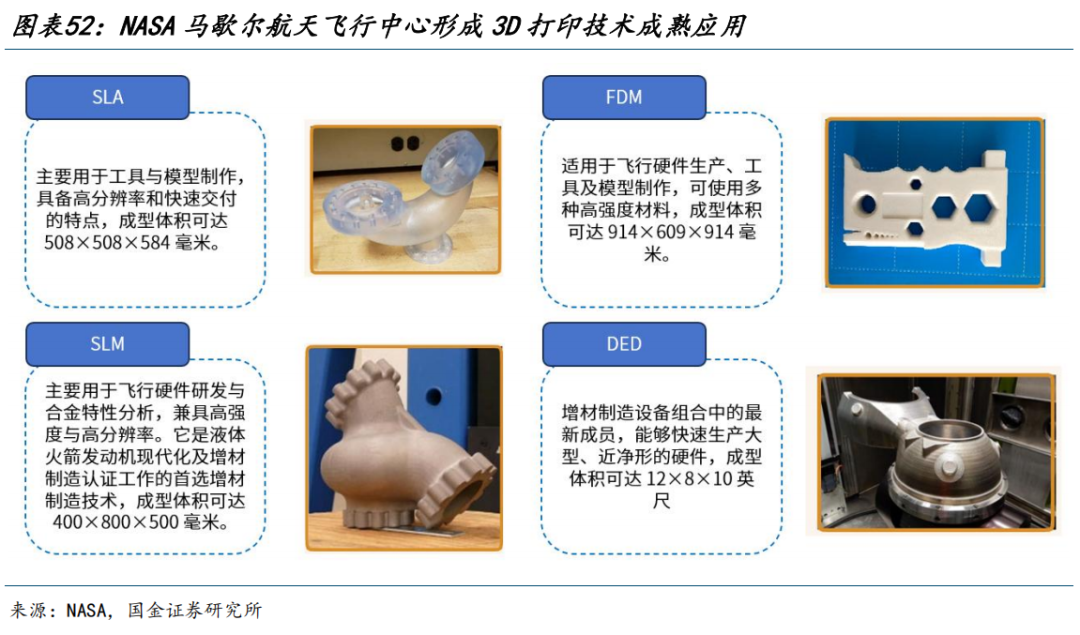 图表52：NASA 马歇尔航天飞行中心形成 3D 打印技术成熟应用

SLA

主要用于工具与模型制作，具备高分辨率和快速交付的特点，成型体积可达 508×508×584 毫米。

FDM

适用于飞行硬件生产、工具及模型制作，可使用多种高强度材料，成型体积可达 914×609×914 毫米。

SLM

主要用于飞行硬件研发与合金特性分析，兼具高强度与高分辨率。它是液体火箭发动机现代化及增材制造认证工作的首选增材制造技术，成型体积可达 400×800×500 毫米。

DED

增材制造设备组合中的最新成员，能够快速生产大型、近净形的硬件，成型体积可达 12×8×10 英尺

来源：NASA，国金证券研究所