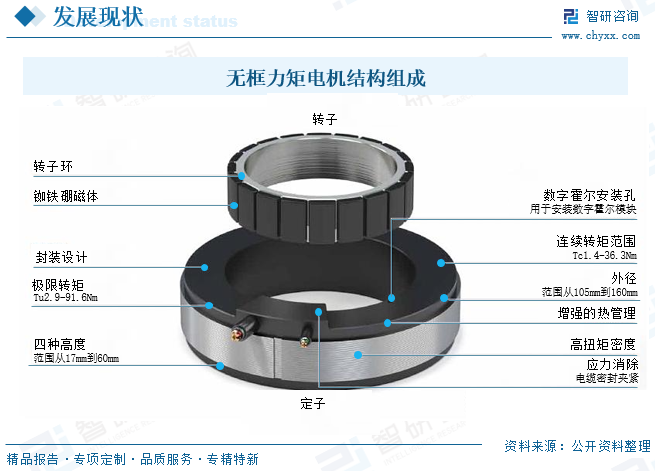 发展现状

智研咨询
www.chyxx.com

无框力矩电机结构组成

转子

转子环

铷铁硼磁体

封装设计

极限转矩
Tu2.9-91.6Nm

四种高度
范围从17mm到60mm

数字霍尔安装孔
用于安装数字霍尔模块

连续转矩范围
Tc1.4-36.3Nm

外径
范围从105mm到160mm

增强的热管理

高扭矩密度

应力消除
电缆密封夹紧

定子

精品报告 · 专项定制 · 品质服务 · 专精特新

资料来源：公开资料整理