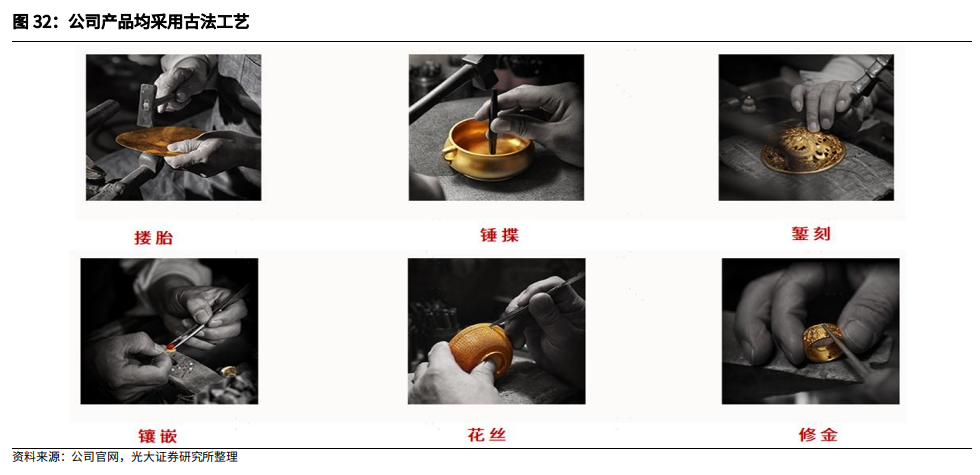 图 32：公司产品均采用古法工艺

搂胎

锤揲

錾刻

镶嵌

花丝

修金

资料来源：公司官网，光大证券研究所整理