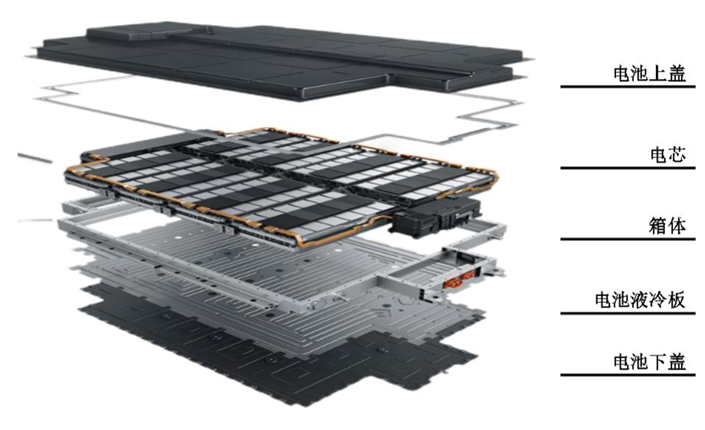 电池上盖

电芯

箱体

电池液冷板

电池下盖