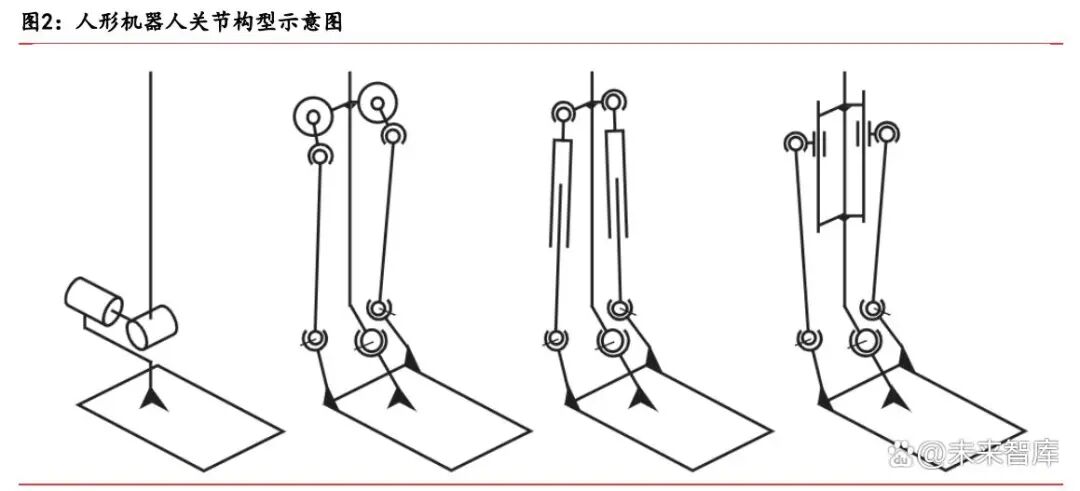 图2：人形机器人关节构型示意图

@未来智库