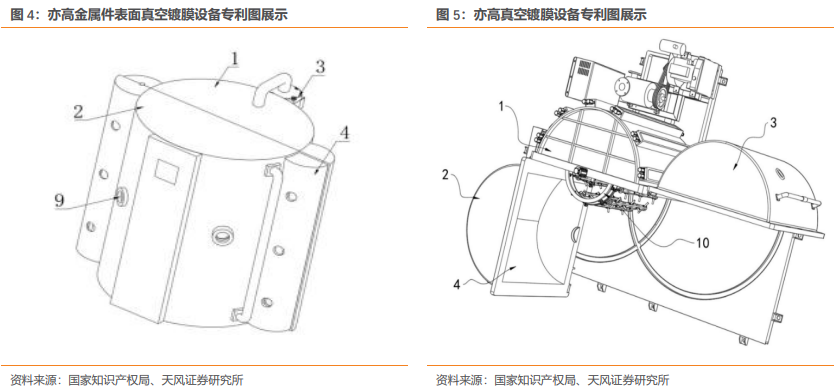 图 4：亦高金属件表面真空镀膜设备专利图展示

1
3
2
4
9

资料来源：国家知识产权局、天风证券研究所

图 5：亦高真空镀膜设备专利图展示

1
3
2
10
4

资料来源：国家知识产权局、天风证券研究所