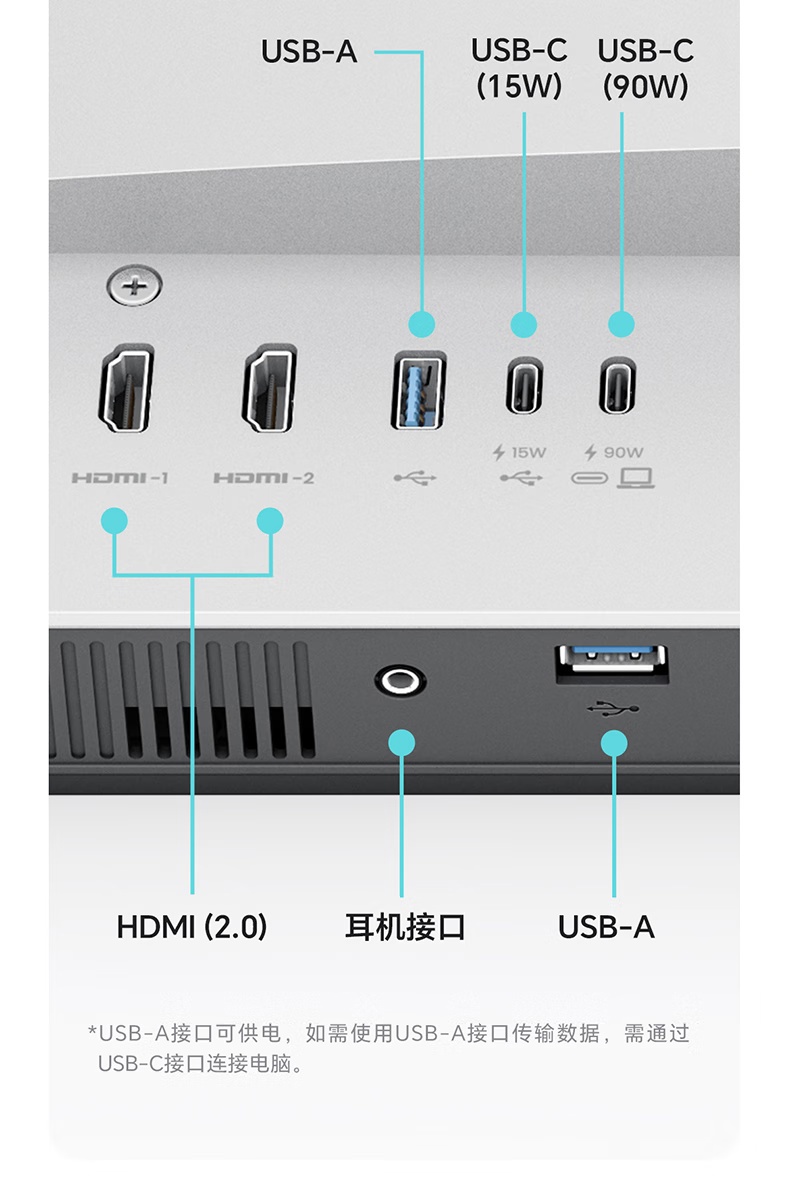 USB-A

USB-C (15W)

USB-C (90W)

HDMI-1

HDMI-2

15W

90W

HDMI (2.0)

耳机接口

USB-A

*USB-A接口可供电，如需使用USB-A接口传输数据，需通过USB-C接口连接电脑。