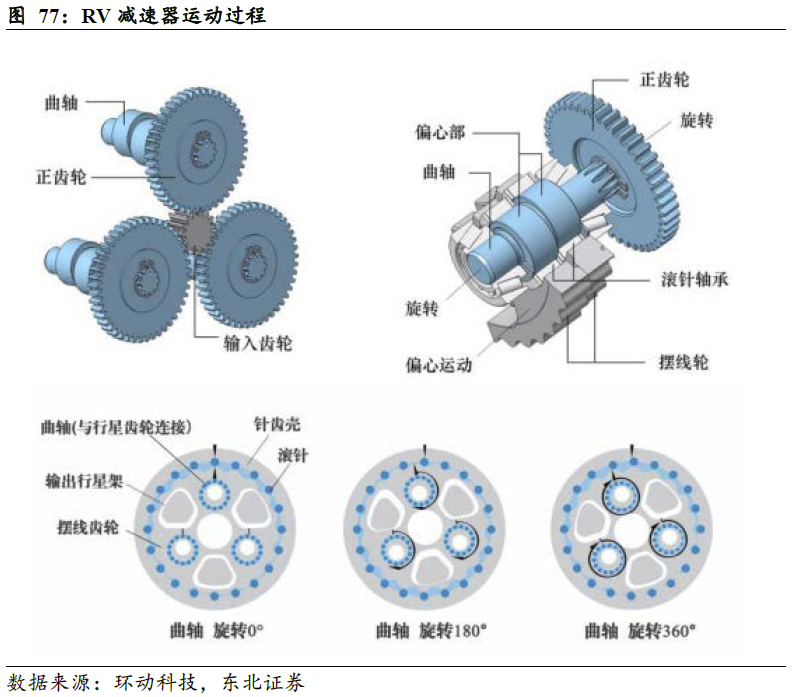 图 77：RV 减速器运动过程

曲轴
正齿轮
输入齿轮

正齿轮
旋转
偏心部
曲轴
滚针轴承
旋转
偏心运动
摆线轮

曲轴(与行星齿轮连接)
针齿壳
滚针
输出行星架
摆线齿轮

曲轴 旋转0°
曲轴 旋转180°
曲轴 旋转360°

数据来源：环动科技，东北证券