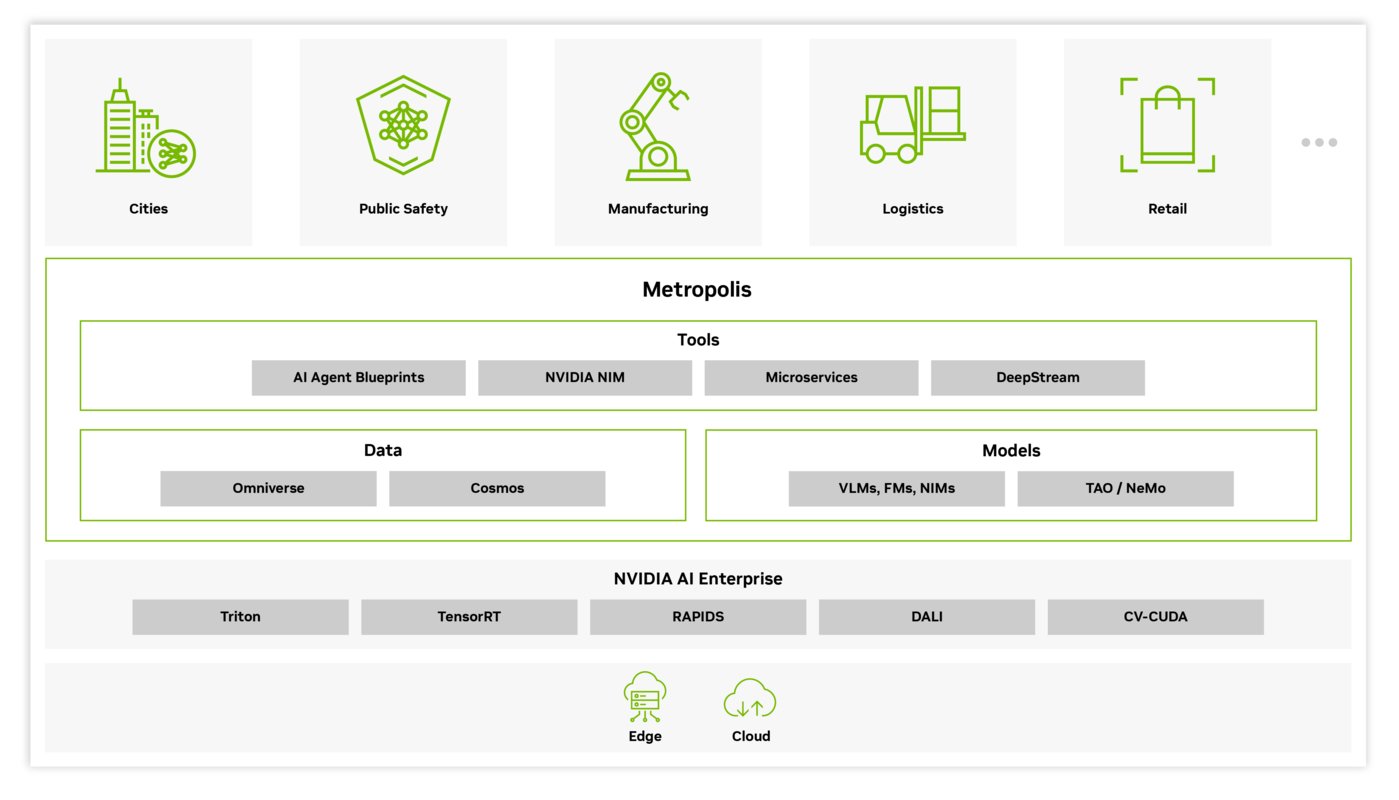 Cities

Public Safety

Manufacturing

Logistics

Retail

Metropolis

Tools

AI Agent Blueprints

NVIDIA NIM

Microservices

DeepStream

Data

Omniverse

Cosmos

Models

VLMs, FMs, NIMs

TAO / NeMo

NVIDIA AI Enterprise

Triton

TensorRT

RAPIDS

DALI

CV-CUDA

Edge

Cloud