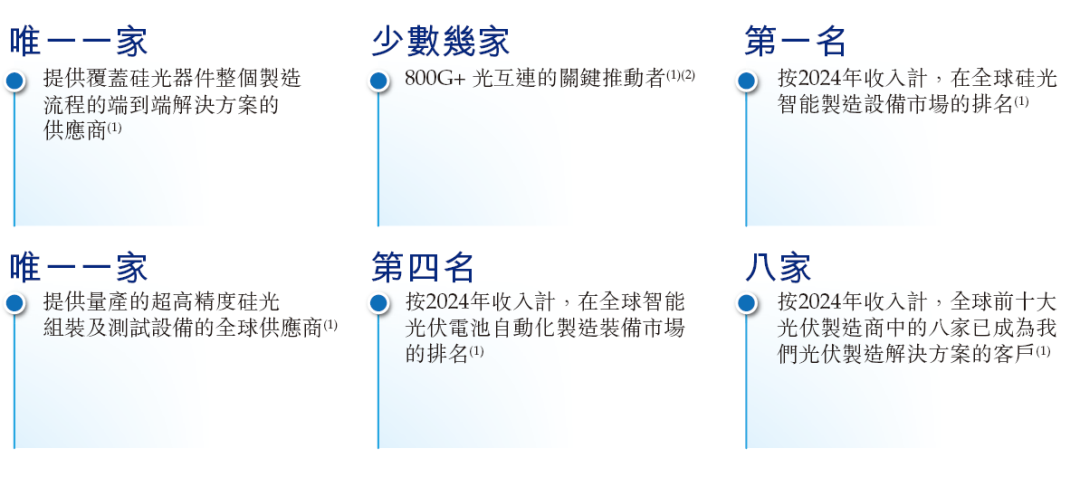 唯一一家

• 提供覆蓋硅光器件整個製造流程的端到端解決方案的供應商$^{(1)}$

少數幾家

• 800G+光互連的關鍵推動者$^{(1)(2)}$

第一名

• 按2024年收入計，在全球硅光智能製造設備市場的排名$^{(1)}$

唯一一家

• 提供量產的超高精度硅光組裝及測試設備的全球供應商$^{(1)}$

第四名

• 按2024年收入計，在全球智能光伏電池自動化製造裝備市場的排名$^{(1)}$

八家

• 按2024年收入計，全球前十大光伏製造商中的八家已成為我們光伏製造解決方案的客戶$^{(1)}$