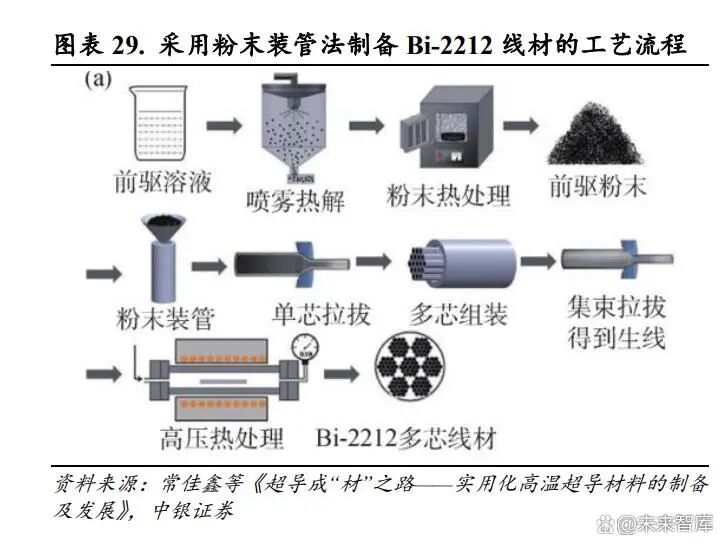 图表 29. 采用粉末装管法制备 Bi-2212 线材的工艺流程

(a)

前驱溶液

喷雾热解

粉末热处理

前驱粉末

粉末装管

单芯拉拔

多芯组装

集束拉拔得到生线

高压热处理

Bi-2212多芯线材

资料来源：常佳鑫等《超导成“材”之路——实用化高温超导材料的制备及发展》，中银证券

@未来智库