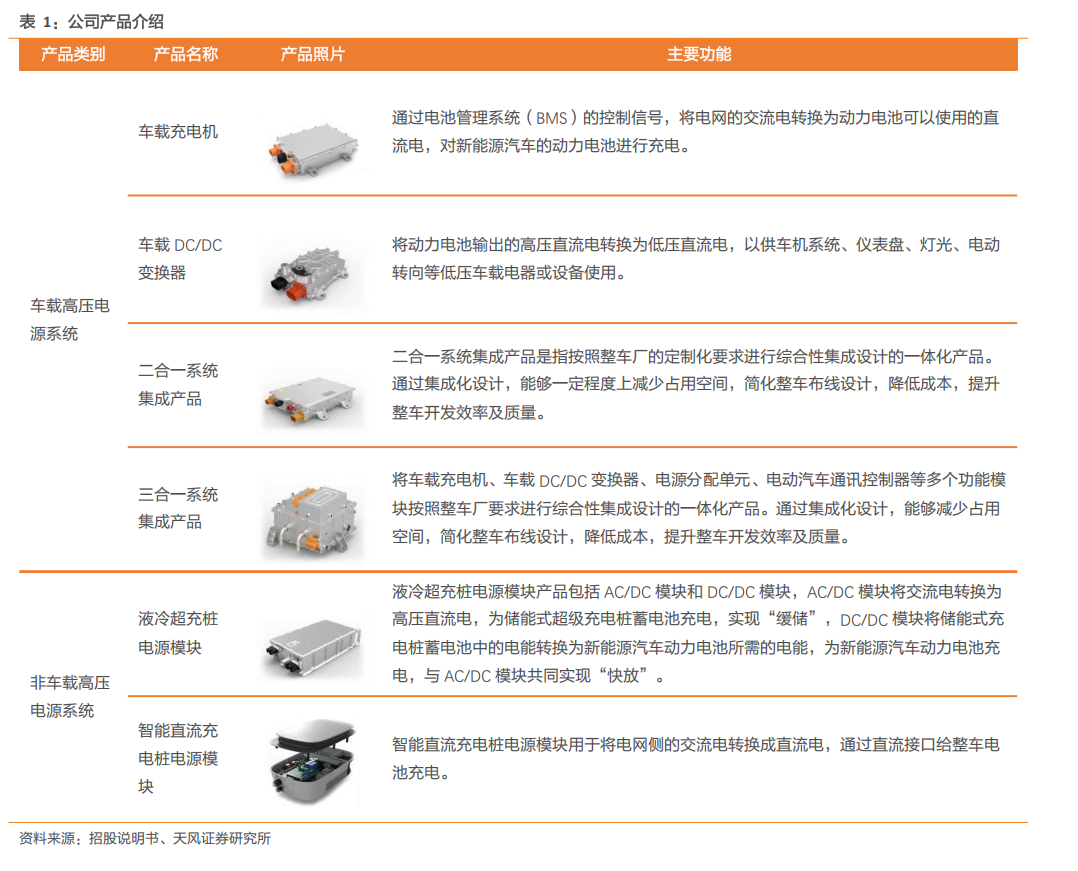 表 1：公司产品介绍

| 产品类别 | 产品名称 | 产品照片 | 主要功能 |
|---|---|---|---|
| 车载高压电源系统 | 车载充电机 | | 通过电池管理系统（BMS）的控制信号，将电网的交流电转换为动力电池可以使用的直流电，对新能源汽车的动力电池进行充电。 |
| | 车载 DC/DC 变换器 | | 将动力电池输出的高压直流电转换为低压直流电，以供车机系统、仪表盘、灯光、电动转向等低压车载电器或设备使用。 |
| | 二合一系统集成产品 | | 二合一系统集成产品是指按照整车厂的定制化要求进行综合性集成设计的一体化产品。通过集成化设计，能够一定程度上减少占用空间，简化整车布线设计，降低成本，提升整车开发效率及质量。 |
| | 三合一系统集成产品 | | 将车载充电机、车载 DC/DC 变换器、电源分配单元、电动汽车通讯控制器等多个功能模块按照整车厂要求进行综合性集成设计的一体化产品。通过集成化设计，能够减少占用空间，简化整车布线设计，降低成本，提升整车开发效率及质量。 |
| 非车载高压电源系统 | 液冷超充桩电源模块 | | 液冷超充桩电源模块产品包括 AC/DC 模块和 DC/DC 模块，AC/DC 模块将交流电转换为高压直流电，为储能式超级充电桩蓄电池充电，实现“缓储”，DC/DC 模块将储能式充电桩蓄电池中的电能转换为新能源汽车动力电池所需的电能，为新能源汽车动力电池充电，与 AC/DC 模块共同实现“快放”。 |
| | 智能直流充电桩电源模块 | | 智能直流充电桩电源模块用于将电网侧的交流电转换成直流电，通过直流接口给整车电池充电。 |

资料来源：招股说明书、天风证券研究所