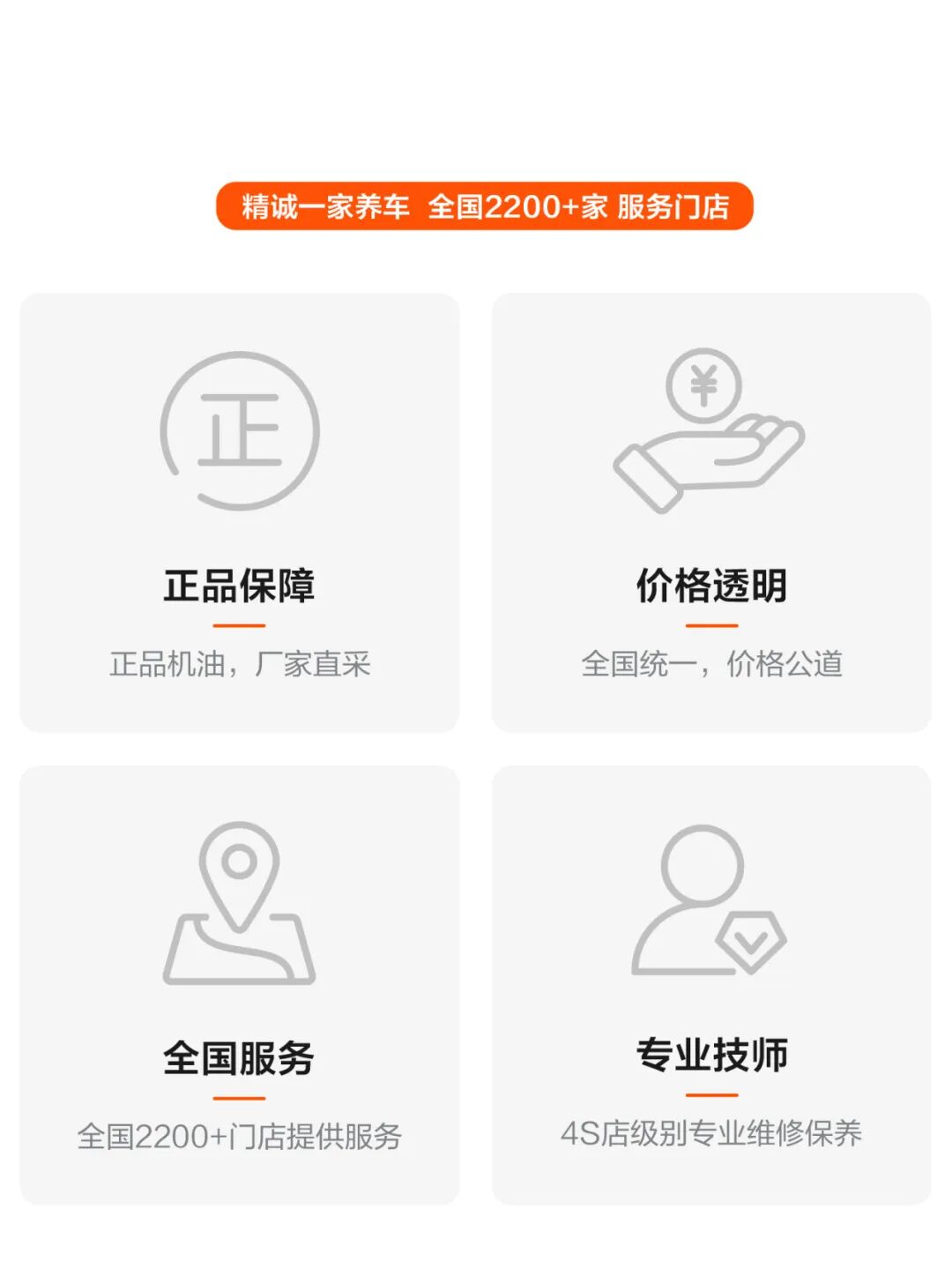 精诚一家养车 全国2200+家 服务门店

正

正品保障

正品机油，厂家直采

¥

价格透明

全国统一，价格公道

全国服务

全国2200+门店提供服务

专业技师

4S店级别专业维修保养