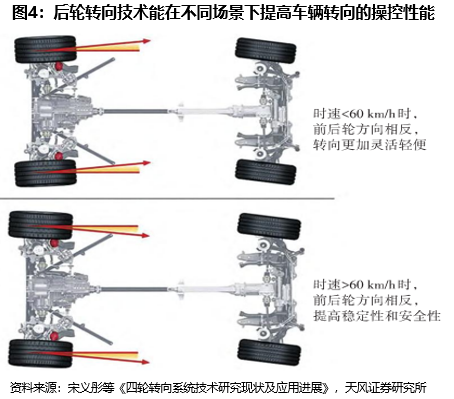 图4：后轮转向技术能在不同场景下提高车辆转向的操控性能

时速<60 km/h时，
前后轮方向相反，
转向更加灵活轻便

时速>60 km/h时，
前后轮方向相反，
提高稳定性和安全性

资料来源：宋义彤等《四轮转向系统技术研究现状及应用进展》，天风证券研究所