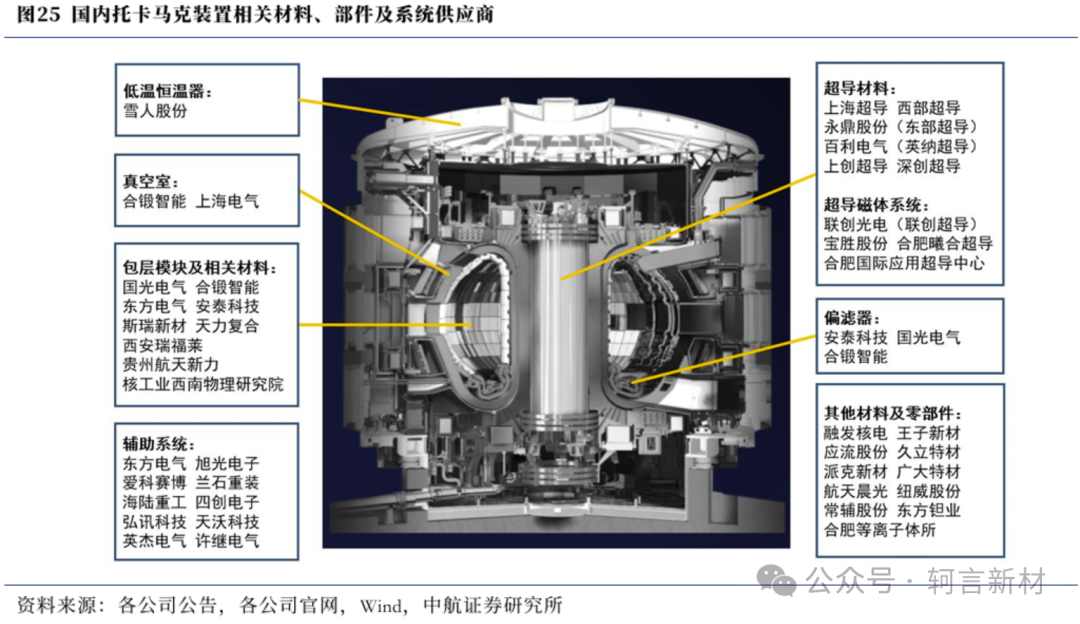 图25 国内托卡马克装置相关材料、部件及系统供应商

低温恒温器：
雪人股份

真空室：
合锻智能 上海电气

包层模块及相关材料：
国光电气 合锻智能
东方电气 安泰科技
斯瑞新材 天力复合
西安瑞福莱
贵州航天新力
核工业西南物理研究院

辅助系统：
东方电气 旭光电子
爱科赛博 兰石重装
海陆重工 四创电子
弘讯科技 天沃科技
英杰电气 许继电气

超导材料：
上海超导 西部超导
永鼎股份（东部超导）
百利电气（英纳超导）
上创超导 深创超导

超导磁体系统：
联创光电（联创超导）
宝胜股份 合肥曦合超导
合肥国际应用超导中心

偏滤器：
安泰科技 国光电气
合锻智能

其他材料及零部件：
融发核电 王子新材
应流股份 久立特材
派克新材 广大特材
航天晨光 纽威股份
常辅股份 东方钽业
合肥等离子体所

资料来源：各公司公告，各公司官网，Wind，中航证券研究所

公众号 · 轲言新材