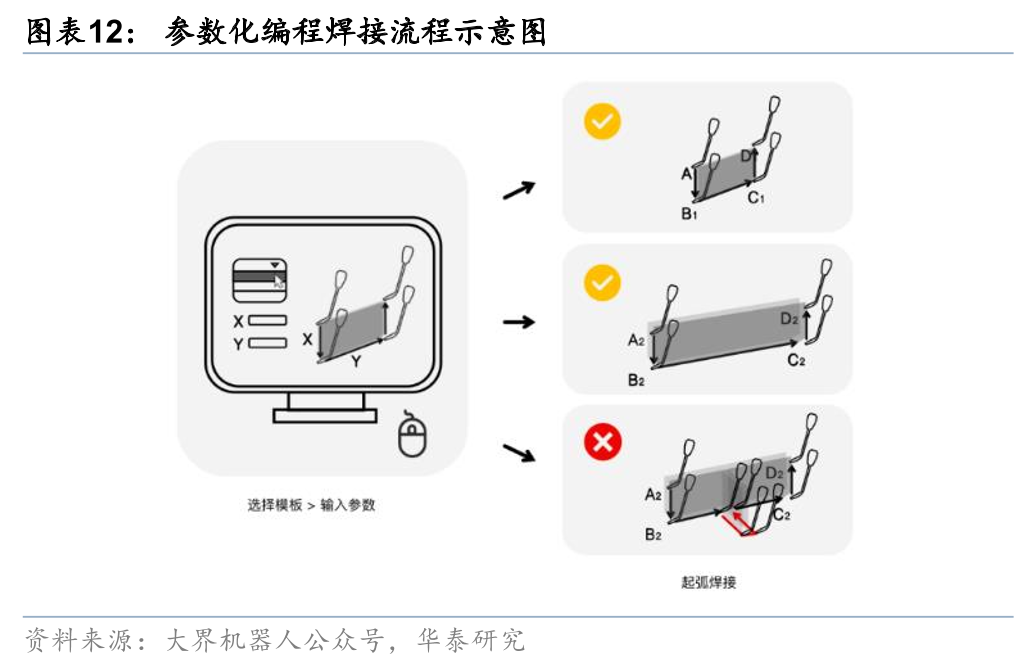 图表12： 参数化编程焊接流程示意图

X
Y
X
Y

选择模板 > 输入参数

A
D
B₁
C₁

A₂
D₂
B₂
C₂

A₂
D₂
B₂
C₂

起弧焊接

资料来源：大界机器人公众号，华泰研究