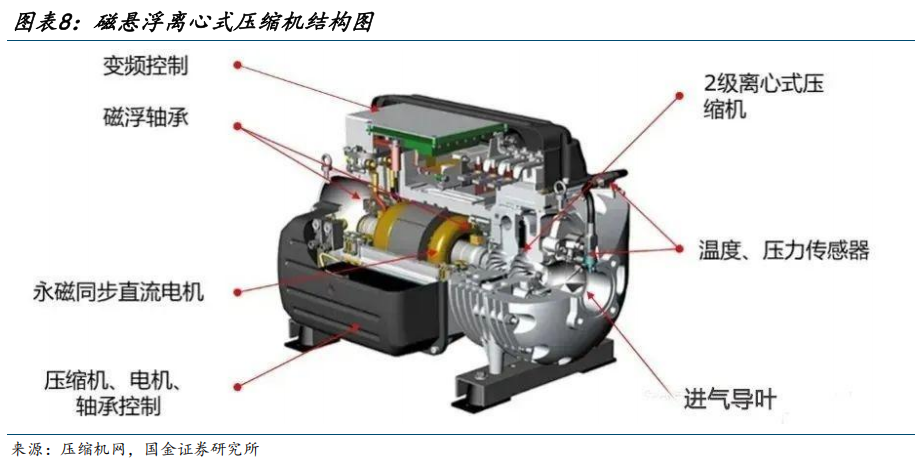 图表8：磁悬浮离心式压缩机结构图

变频控制

磁浮轴承

永磁同步直流电机

压缩机、电机、轴承控制

2级离心式压缩机

温度、压力传感器

进气导叶

来源：压缩机网，国金证券研究所