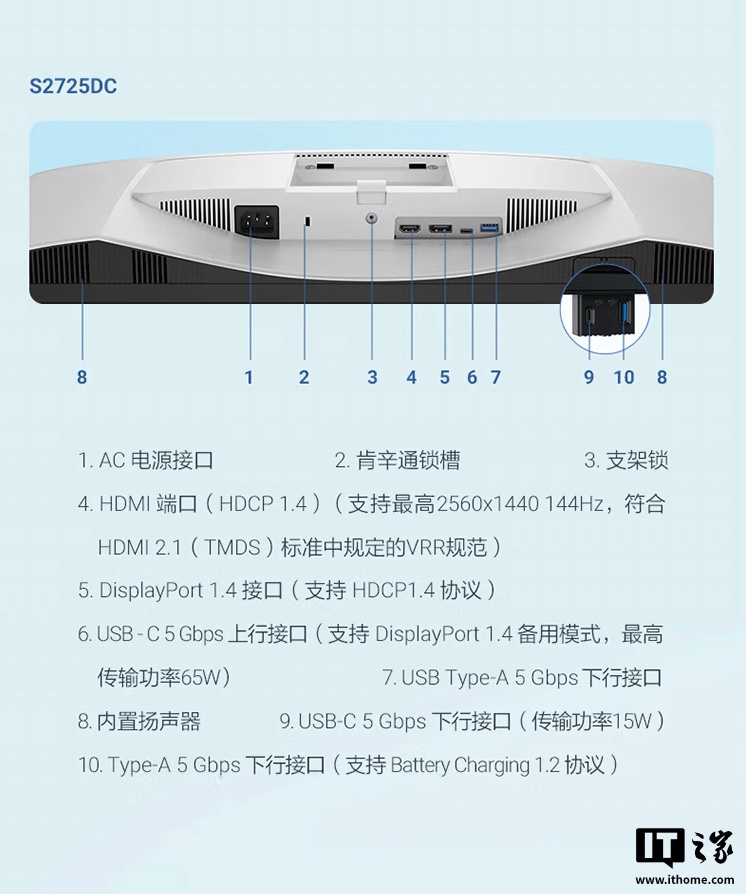 S2725DC

8 1 2 3 4 5 6 7 9 10 8

1. AC 电源接口 2. 肯辛通锁槽 3. 支架锁

4. HDMI 端口（HDCP 1.4）（支持最高2560x1440 144Hz，符合 HDMI 2.1（TMDS）标准中规定的VRR规范）

5. DisplayPort 1.4 接口（支持 HDCP1.4 协议）

6. USB - C 5 Gbps 上行接口（支持 DisplayPort 1.4 备用模式，最高传输功率65W）

7. USB Type-A 5 Gbps 下行接口

8. 内置扬声器

9. USB-C 5 Gbps 下行接口（传输功率15W）

10. Type-A 5 Gbps 下行接口（支持 Battery Charging 1.2 协议）

IT之家
www.ithome.com