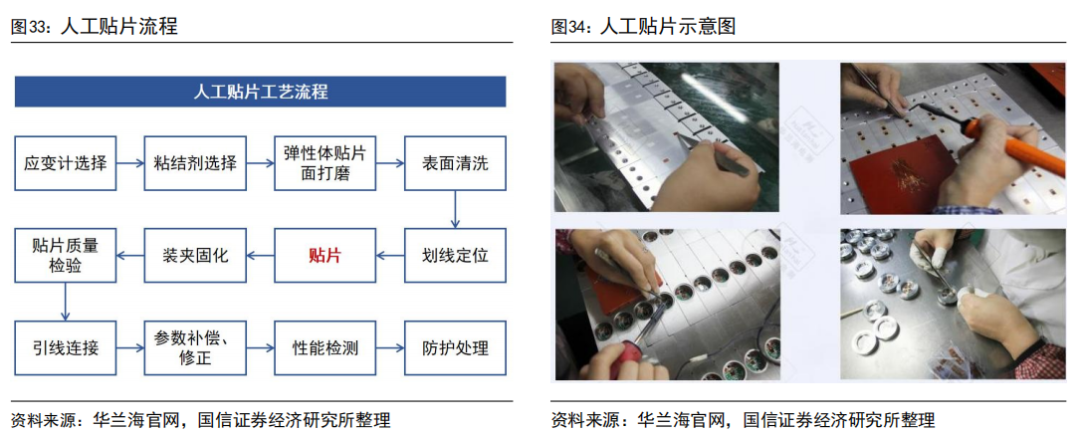 图33：人工贴片流程

人工贴片工艺流程

应变计选择

粘结剂选择

弹性体贴片面打磨

表面清洗

划线定位

贴片

装夹固化

贴片质量检验

引线连接

参数补偿、修正

性能检测

防护处理

资料来源：华兰海官网，国信证券经济研究所整理

图34：人工贴片示意图

资料来源：华兰海官网，国信证券经济研究所整理