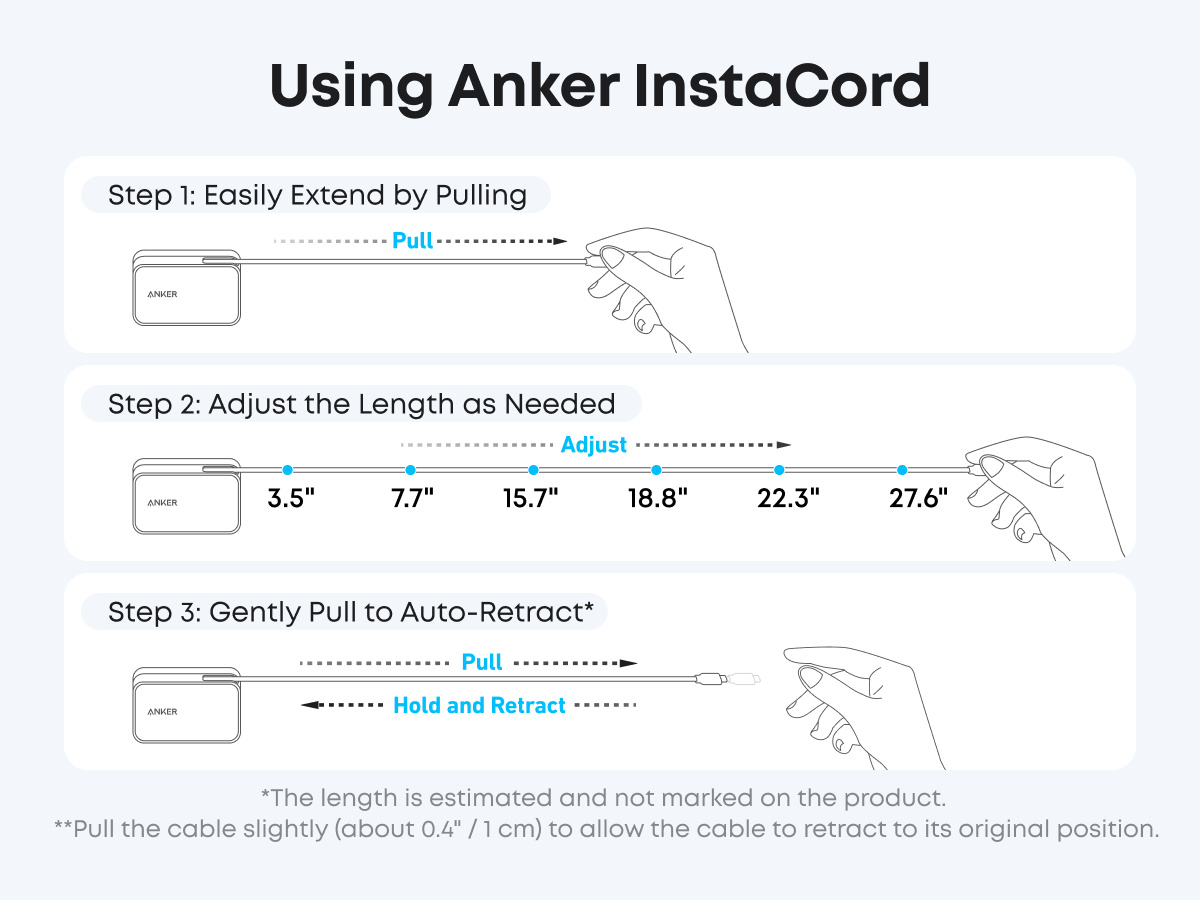 Using Anker InstaCord

Step 1: Easily Extend by Pulling

Pull

ANKER

Step 2: Adjust the Length as Needed

Adjust

ANKER

3.5"
7.7"
15.7"
18.8"
22.3"
27.6"

Step 3: Gently Pull to Auto-Retract*

Pull

Hold and Retract

ANKER

*The length is estimated and not marked on the product.
**Pull the cable slightly (about 0.4" / 1 cm) to allow the cable to retract to its original position.