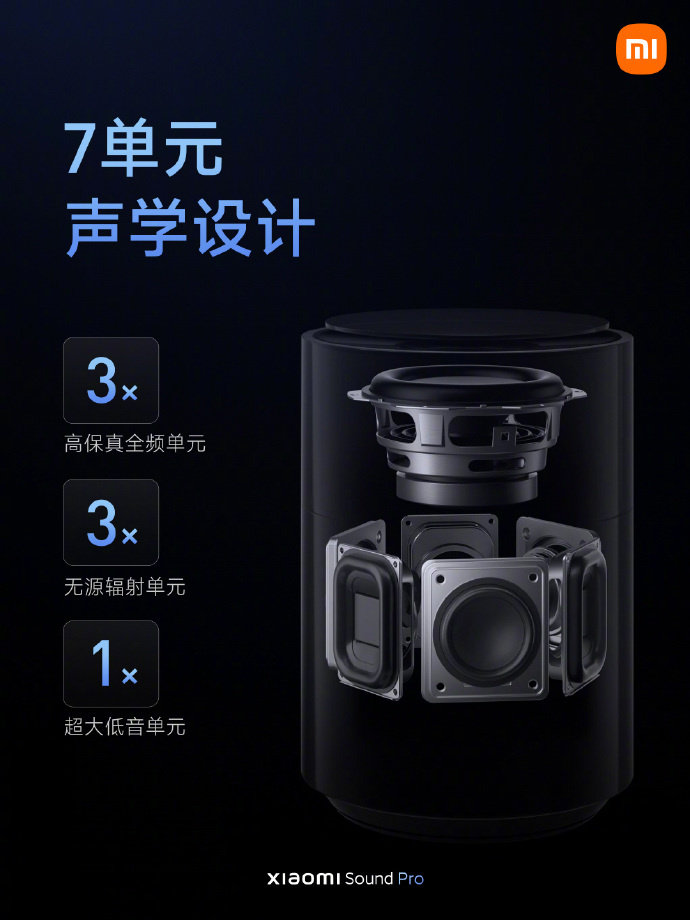 mi

7单元
声学设计

3×
高保真全频单元

3×
无源辐射单元

1×
超大低音单元

XIAOMI Sound Pro