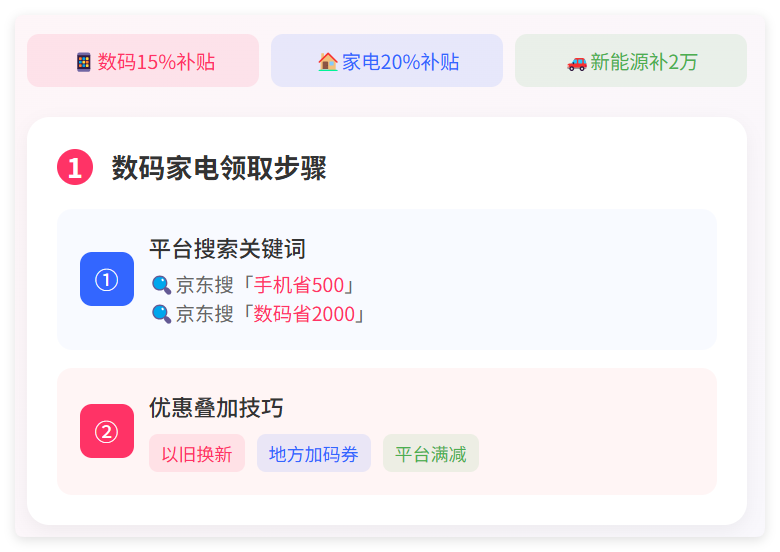 数码15%补贴 家电20%补贴 新能源补2万

1 数码家电领取步骤

①
平台搜索关键词
京东搜「手机省500」
京东搜「数码省2000」

②
优惠叠加技巧
以旧换新 地方加码券 平台满减