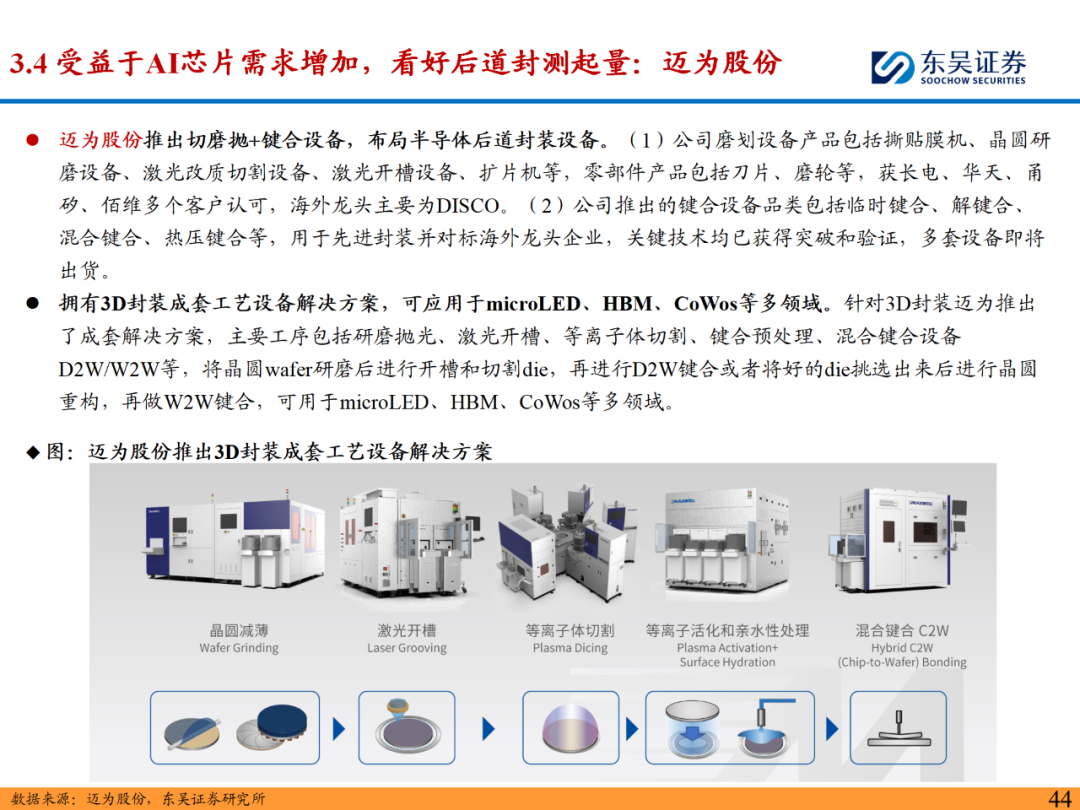 3.4 受益于AI芯片需求增加，看好后道封测起量：迈为股份

东吴证券
SOOCHOW SECURITIES

● 迈为股份推出切磨抛+键合设备，布局半导体后道封装设备。（1）公司磨划设备产品包括撕贴膜机、晶圆研磨设备、激光改质切割设备、激光开槽设备、扩片机等，零部件产品包括刀片、磨轮等，获长电、华天、甬矽、佰维多个客户认可，海外龙头主要为DISCO。（2）公司推出的键合设备品类包括临时键合、解键合、混合键合、热压键合等，用于先进封装并对标海外龙头企业，关键技术均已获得突破和验证，多套设备即将出货。

● 拥有3D封装成套工艺设备解决方案，可应用于microLED、HBM、CoWos等多领域。针对3D封装迈为推出了成套解决方案，主要工序包括研磨抛光、激光开槽、等离子体切割、键合预处理、混合键合设备D2W/W2W等，将晶圆wafer研磨后进行开槽和切割die，再进行D2W键合或者将好的die挑选出来后进行晶圆重构，再做W2W键合，可用于microLED、HBM、CoWos等多领域。

◆ 图：迈为股份推出3D封装成套工艺设备解决方案

晶圆减薄
Wafer Grinding

激光开槽
Laser Grooving

等离子体切割
Plasma Dicing

等离子活化和亲水性处理
Plasma Activation+
Surface Hydration

混合键合 C2W
Hybrid C2W
(Chip-to-Wafer) Bonding

数据来源：迈为股份，东吴证券研究所

44