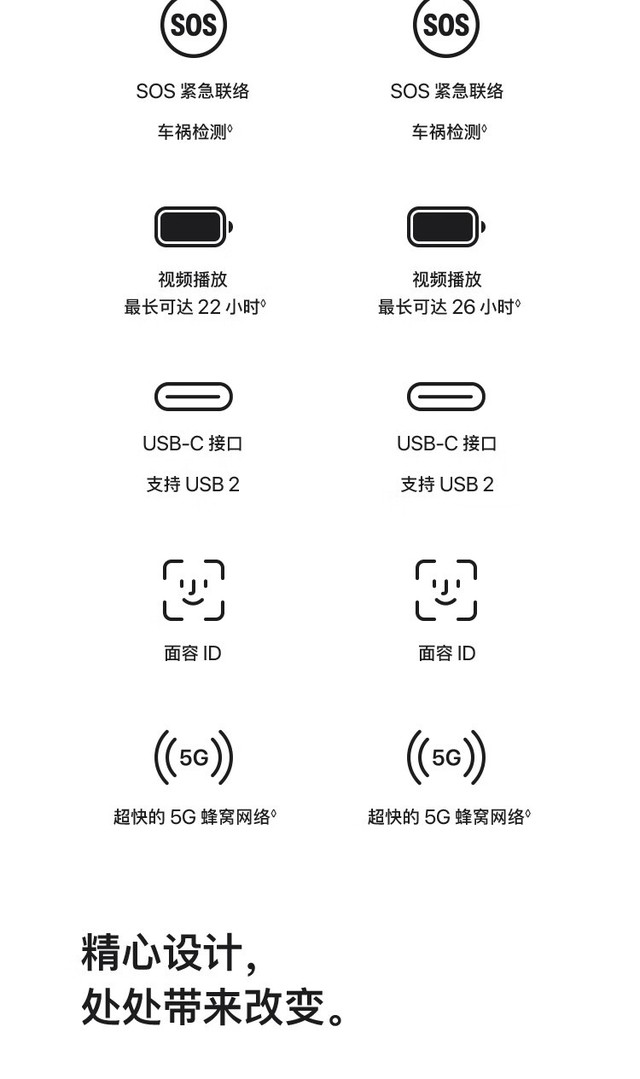 SOS

SOS 紧急联络

车祸检测◊

视频播放
最长可达 22 小时◊

USB-C 接口

支持 USB 2

面容 ID

5G

超快的 5G 蜂窝网络◊

SOS

SOS 紧急联络

车祸检测◊

视频播放
最长可达 26 小时◊

USB-C 接口

支持 USB 2

面容 ID

5G

超快的 5G 蜂窝网络◊

精心设计，
处处带来改变。