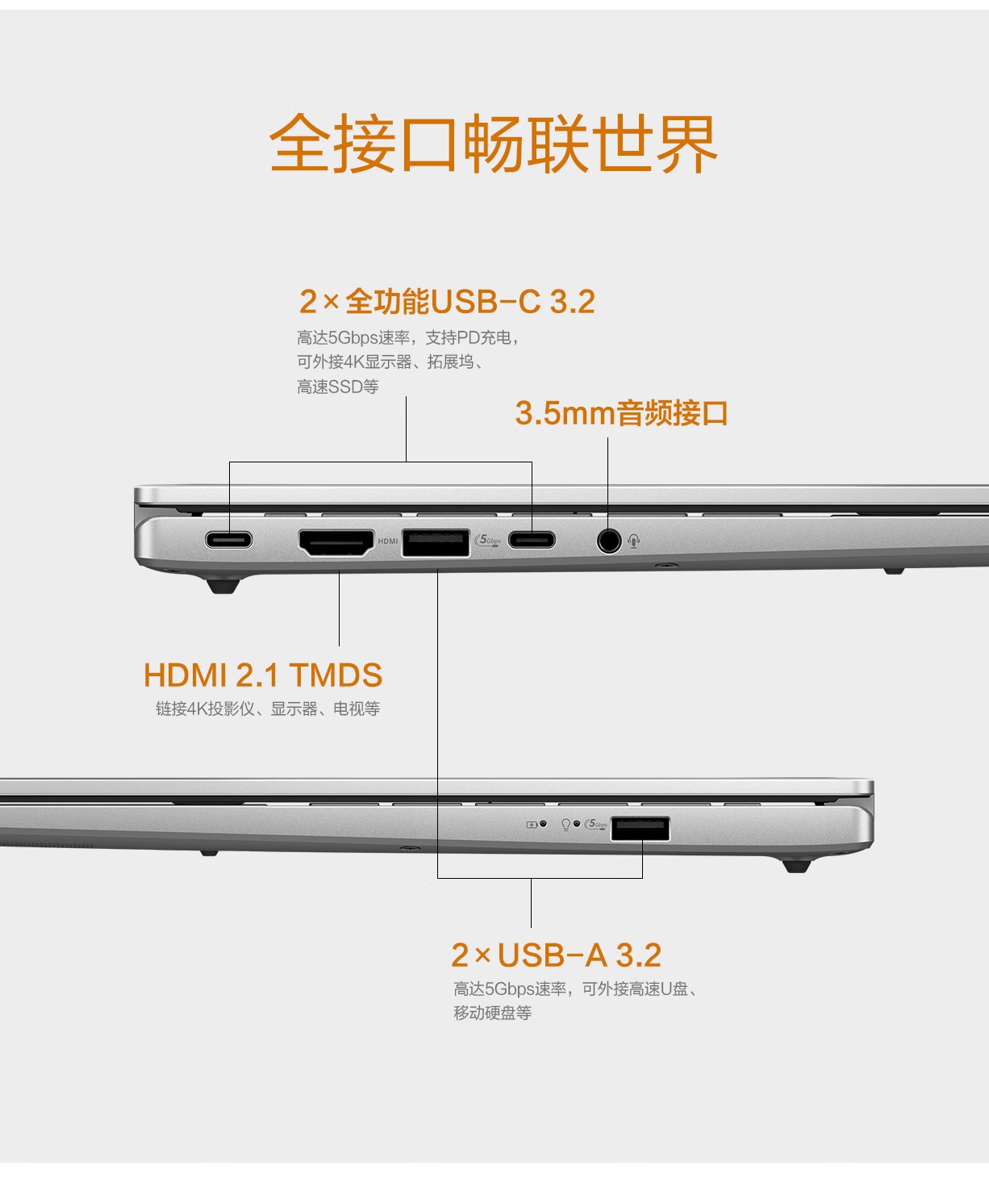 全接口畅联世界

2×全功能USB-C 3.2
高达5Gbps速率，支持PD充电，可外接4K显示器、拓展坞、高速SSD等

3.5mm音频接口

HDMI 5Gbps

HDMI 2.1 TMDS
链接4K投影仪、显示器、电视等

5Gbps

2×USB-A 3.2
高达5Gbps速率，可外接高速U盘、移动硬盘等