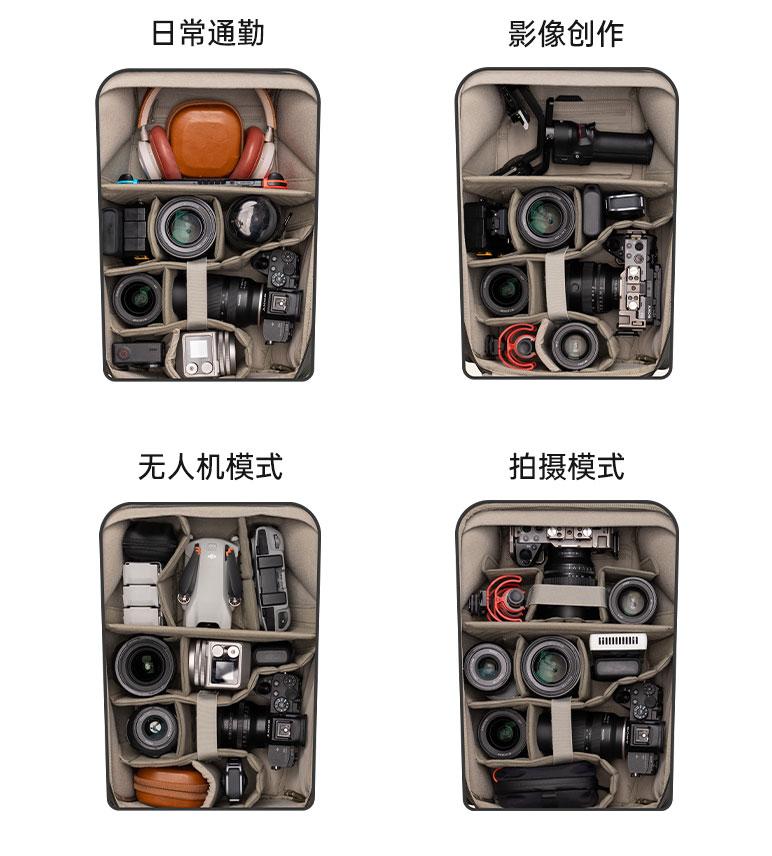 日常通勤

影像创作

无人机模式

拍摄模式