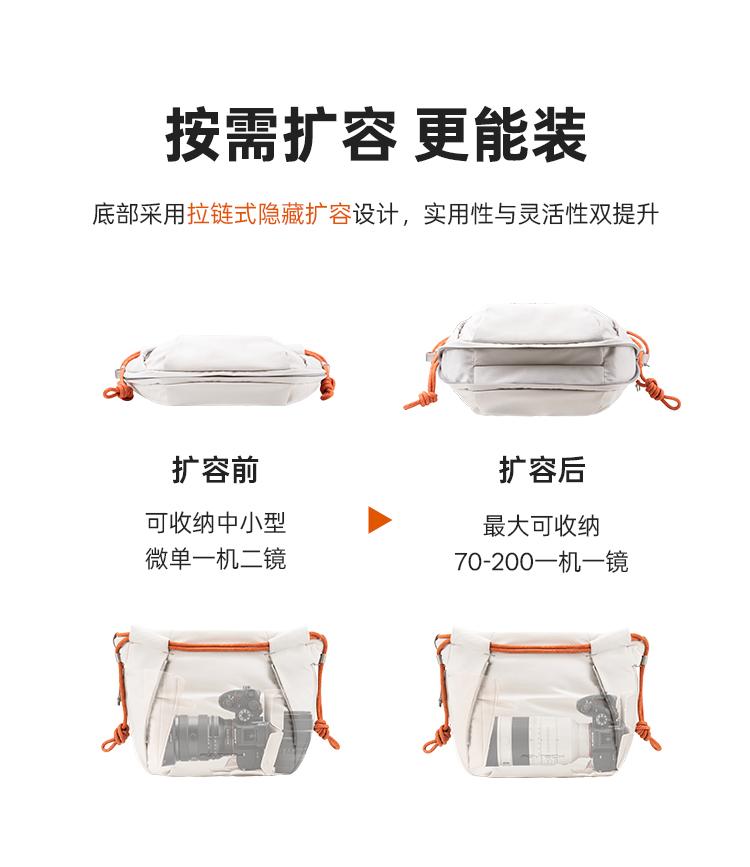 按需扩容 更能装

底部采用拉链式隐藏扩容设计，实用性与灵活性双提升

扩容前

可收纳中小型
微单一机二镜

扩容后

最大可收纳
70-200一机一镜