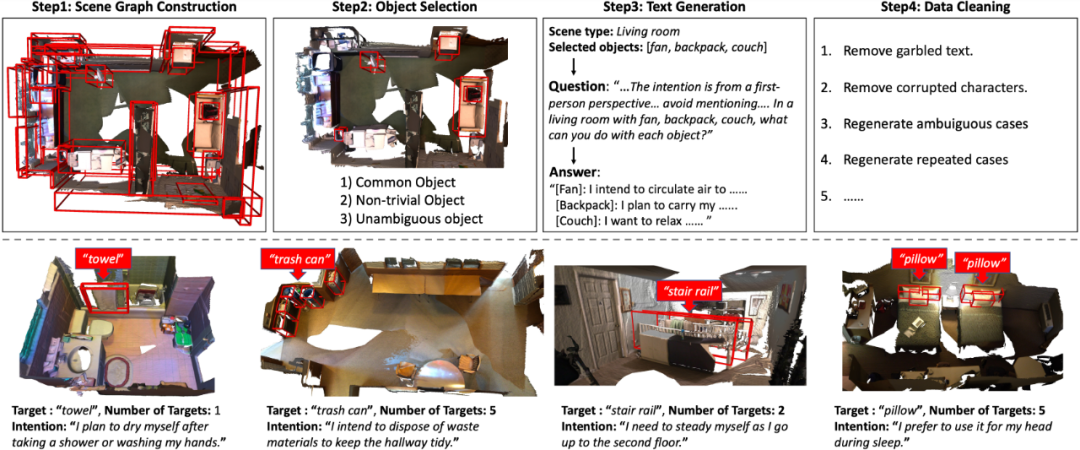 Step1: Scene Graph Construction

Step2: Object Selection

1) Common Object
2) Non-trivial Object
3) Unambiguous object

Step3: Text Generation

Scene type: Living room
Selected objects: [fan, backpack, couch]

Question: "...The intention is from a first-person perspective... avoid mentioning.... In a living room with fan, backpack, couch, what can you do with each object?"

Answer:
"[Fan]: I intend to circulate air to ......
[Backpack]: I plan to carry my ......
[Couch]: I want to relax ...... "

Step4: Data Cleaning

1. Remove garbled text.
2. Remove corrupted characters.
3. Regenerate ambuiguous cases
4. Regenerate repeated cases
5. ......

"towel"

Target : "towel", Number of Targets: 1
Intention: "I plan to dry myself after taking a shower or washing my hands."

"trash can"

Target : "trash can", Number of Targets: 5
Intention: "I intend to dispose of waste materials to keep the hallway tidy."

"stair rail"

Target : "stair rail", Number of Targets: 2
Intention: "I need to steady myself as I go up to the second floor."

"pillow" "pillow"

Target : "pillow", Number of Targets: 5
Intention: "I prefer to use it for my head during sleep."