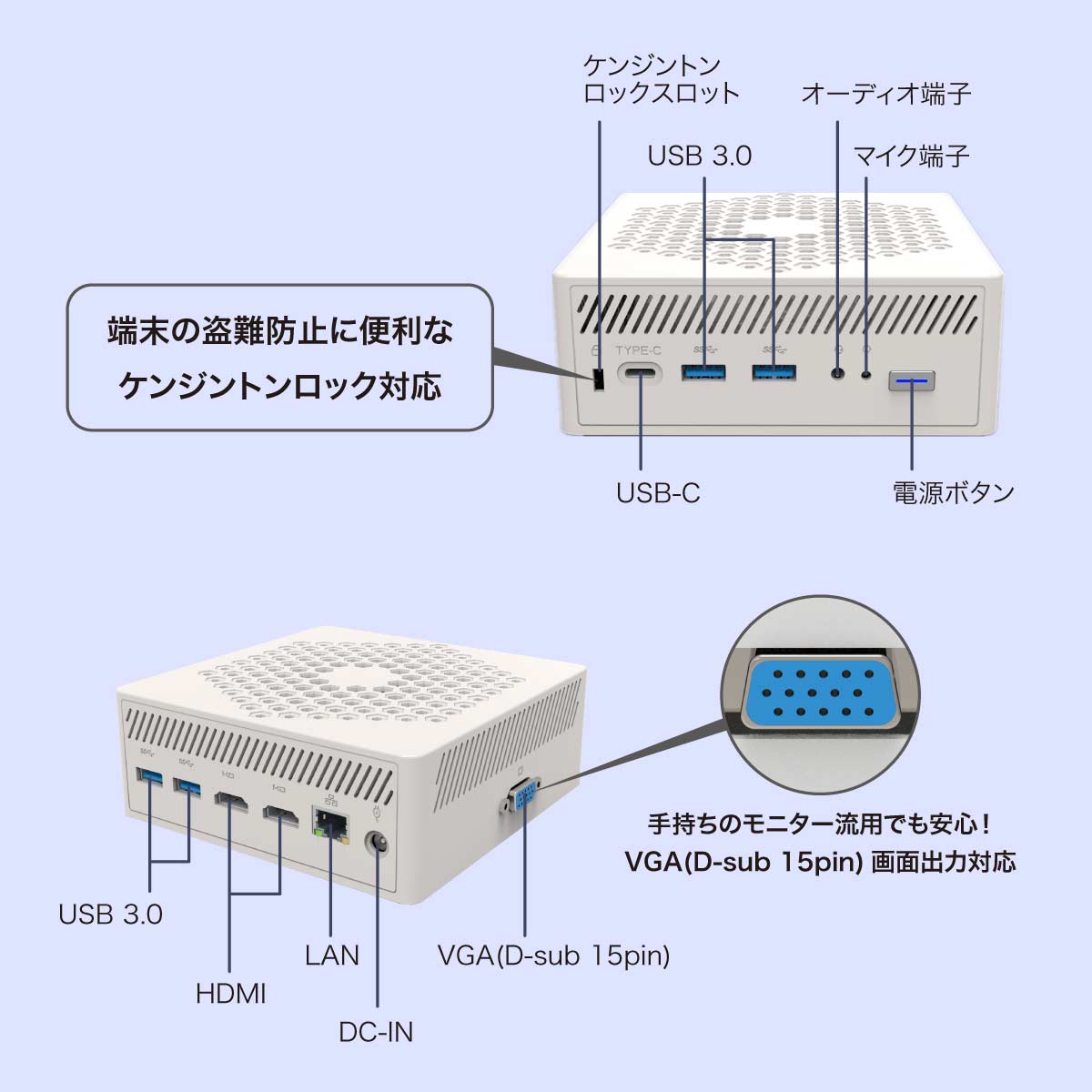 ケンジントン
ロックスロット

オーディオ端子

USB 3.0

マイク端子

端末の盗難防止に便利な
ケンジントンロック対応

TYPE-C

USB-C

電源ボタン

手持ちのモニター流用でも安心！
VGA(D-sub 15pin) 画面出力対応

USB 3.0

HDMI

LAN

DC-IN

VGA(D-sub 15pin)