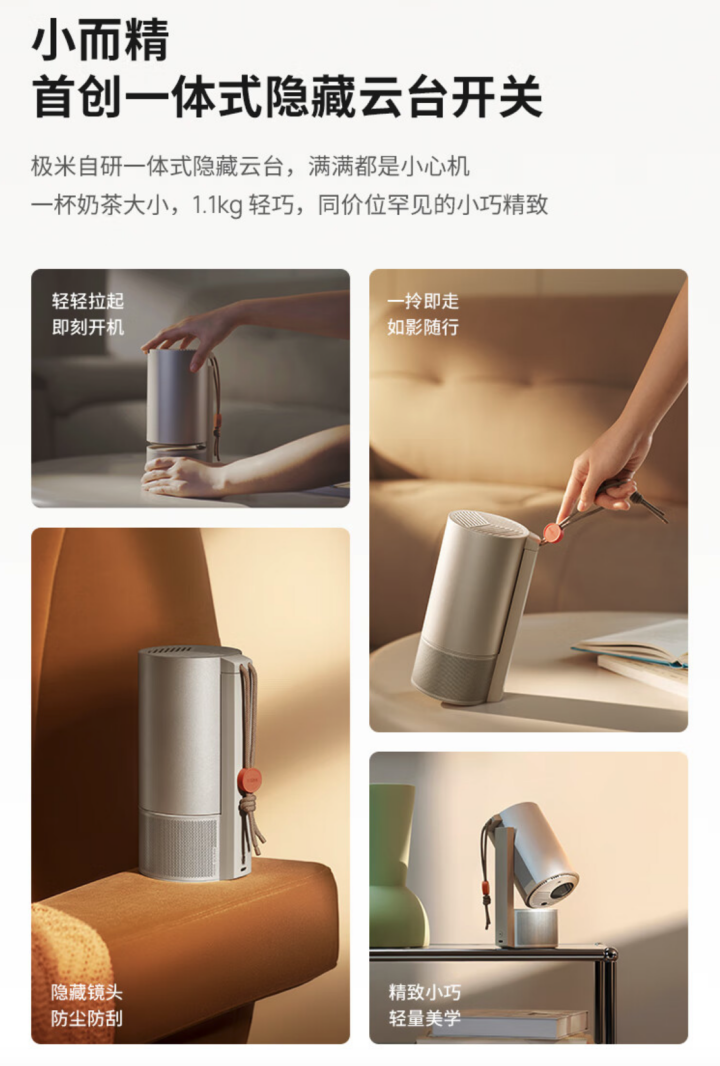 小而精
首创一体式隐藏云台开关

极米自研一体式隐藏云台，满满都是小心机
一杯奶茶大小，1.1kg 轻巧，同价位罕见的小巧精致

轻轻拉起
即刻开机

一拎即走
如影随行

隐藏镜头
防尘防刮

精致小巧
轻量美学