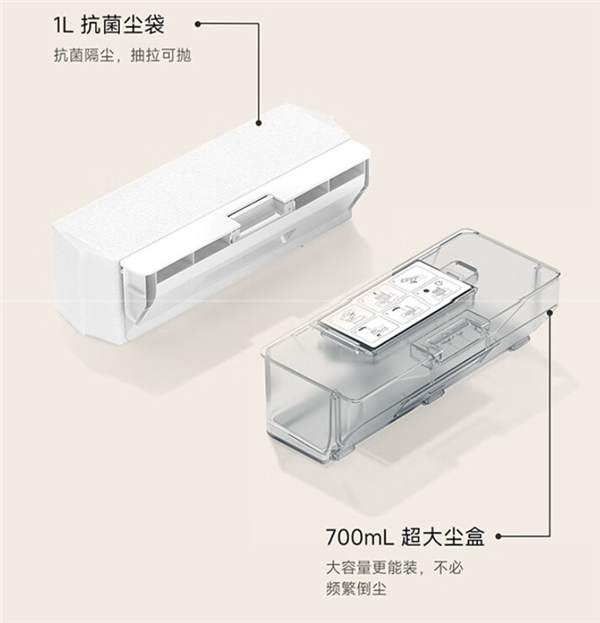 1L 抗菌尘袋

抗菌隔尘，抽拉可抛

700mL 超大尘盒

大容量更能装，不必频繁倒尘