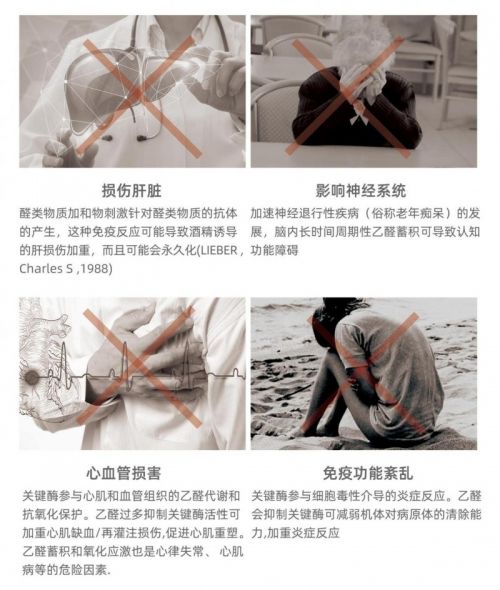 损伤肝脏

醛类物质加和物刺激针对醛类物质的抗体的产生，这种免疫反应可能导致酒精诱导的肝损伤加重，而且可能会永久化(LIEBER，Charles S ,1988)

影响神经系统

加速神经退行性疾病（俗称老年痴呆）的发展，脑内长时间周期性乙醛蓄积可导致认知功能障碍

心血管损害

关键酶参与心肌和血管组织的乙醛代谢和抗氧化保护。乙醛过多抑制关键酶活性可加重心肌缺血/再灌注损伤,促进心肌重塑。乙醛蓄积和氧化应激也是心律失常、 心肌病等的危险因素.

免疫功能紊乱

关键酶参与细胞毒性介导的炎症反应。乙醛会抑制关键酶可减弱机体对病原体的清除能力,加重炎症反应