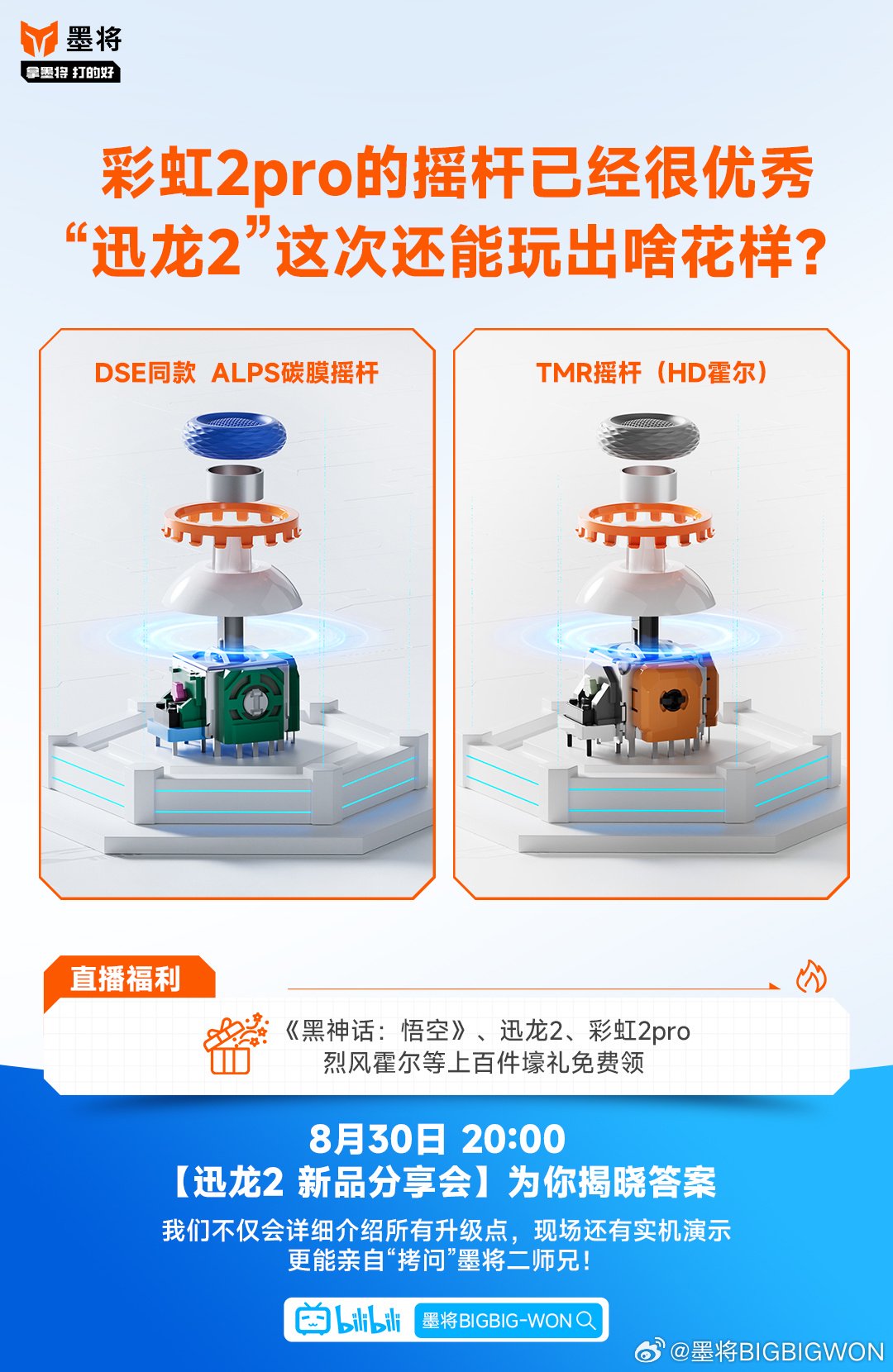 墨将
拿墨将 打的好

彩虹2pro的摇杆已经很优秀
“迅龙2”这次还能玩出啥花样？

DSE同款 ALPS碳膜摇杆

TMR摇杆（HD霍尔）

直播福利

《黑神话：悟空》、迅龙2、彩虹2pro
烈风霍尔等上百件壕礼免费领

8月30日 20:00
【迅龙2 新品分享会】为你揭晓答案
我们不仅会详细介绍所有升级点，现场还有实机演示
更能亲自“拷问”墨将二师兄！

bilibili 墨将BIGBIG-WON

@墨将BIGBIGWON