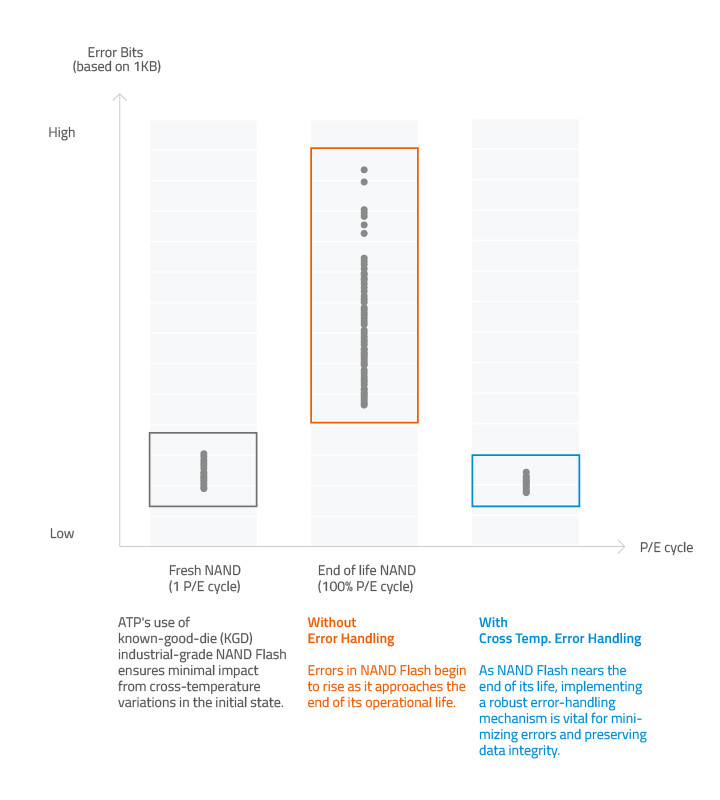 Error Bits
(based on 1KB)

High

Low

P/E cycle

Fresh NAND
(1 P/E cycle)

End of life NAND
(100% P/E cycle)

ATP's use of known-good-die (KGD) industrial-grade NAND Flash ensures minimal impact from cross-temperature variations in the initial state.

Without
Error Handling

Errors in NAND Flash begin to rise as it approaches the end of its operational life.

With
Cross Temp. Error Handling

As NAND Flash nears the end of its life, implementing a robust error-handling mechanism is vital for minimizing errors and preserving data integrity.