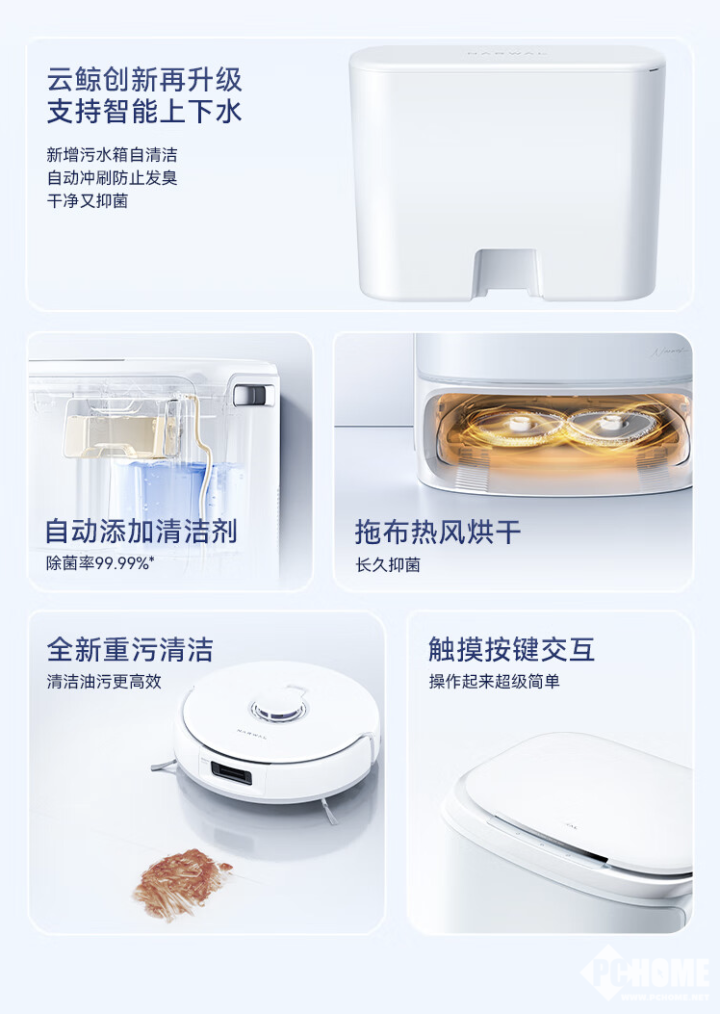 云鲸创新再升级
支持智能上下水

新增污水箱自清洁
自动冲刷防止发臭
干净又抑菌

NARWAL

自动添加清洁剂
除菌率99.99%*

拖布热风烘干
长久抑菌

全新重污清洁
清洁油污更高效

触摸按键交互
操作起来超级简单

PCHOME