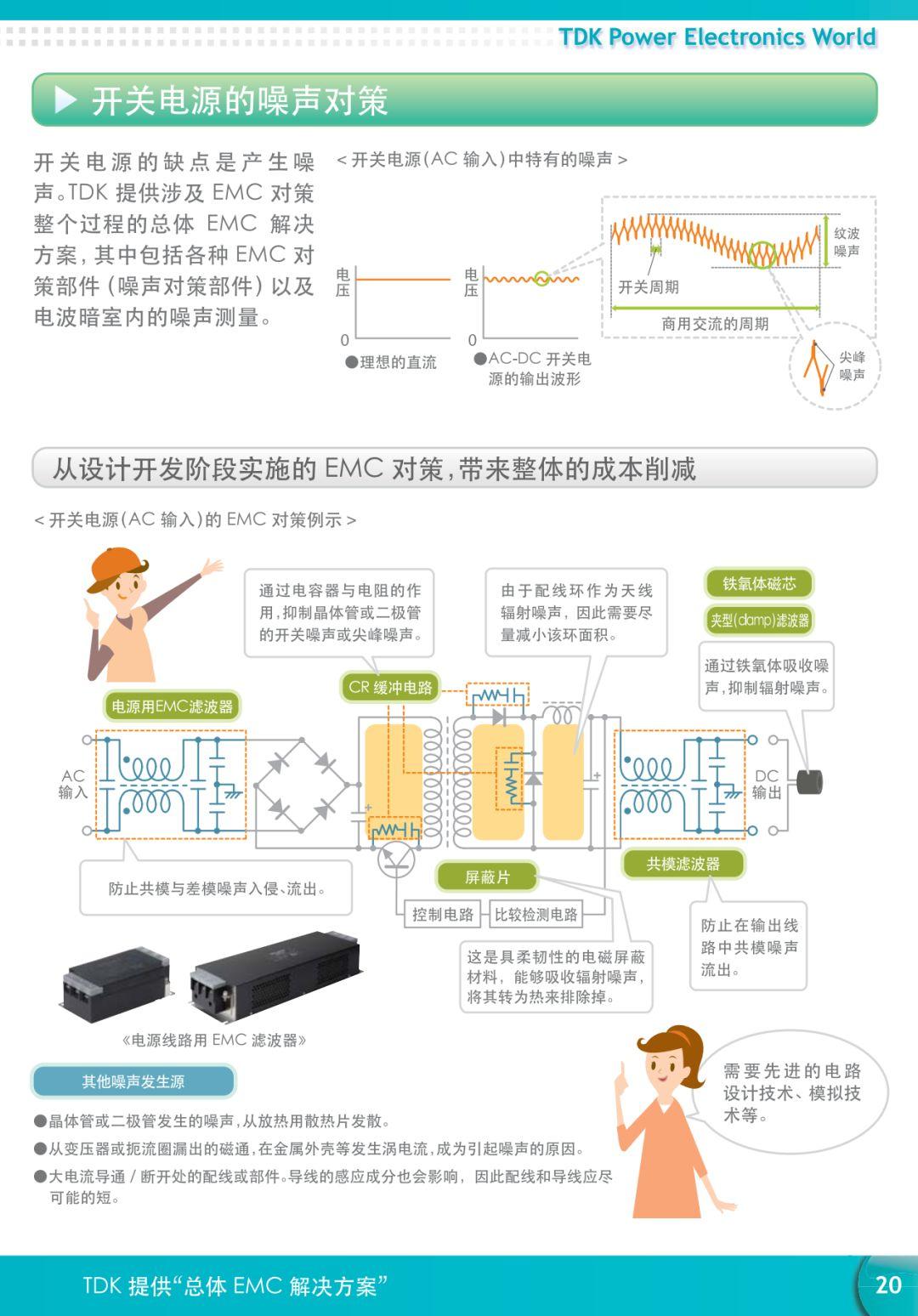 TDK Power Electronics World

▶ 开关电源的噪声对策

开关电源的缺点是产生噪声。TDK 提供涉及 EMC 对策整个过程的总体 EMC 解决方案，其中包括各种 EMC 对策部件（噪声对策部件）以及电波暗室内的噪声测量。

＜开关电源（AC 输入）中特有的噪声＞

电压
0
●理想的直流

电压
0
●AC-DC 开关电源的输出波形

纹波噪声
开关周期
商用交流的周期
尖峰噪声

从设计开发阶段实施的 EMC 对策，带来整体的成本削减

＜开关电源（AC 输入）的 EMC 对策例示＞

通过电容器与电阻的作用，抑制晶体管或二极管的开关噪声或尖峰噪声。

由于配线环作为天线辐射噪声，因此需要尽量减小该环面积。

铁氧体磁芯
夹型(clamp)滤波器
通过铁氧体吸收噪声，抑制辐射噪声。

电源用EMC滤波器
CR 缓冲电路
AC 输入
DC 输出

防止共模与差模噪声入侵、流出。

屏蔽片
共模滤波器
控制电路
比较检测电路

这是具柔韧性的电磁屏蔽材料，能够吸收辐射噪声，将其转为热来排除掉。

防止在输出线路中共模噪声流出。

《电源线路用 EMC 滤波器》

其他噪声发生源

●晶体管或二极管发生的噪声，从放热用散热片发散。
●从变压器或扼流圈漏出的磁通，在金属外壳等发生涡电流，成为引起噪声的原因。
●大电流导通 / 断开处的配线或部件。导线的感应成分也会影响，因此配线和导线应尽可能的短。

需要先进的电路设计技术、模拟技术等。

TDK 提供“总体 EMC 解决方案”
20