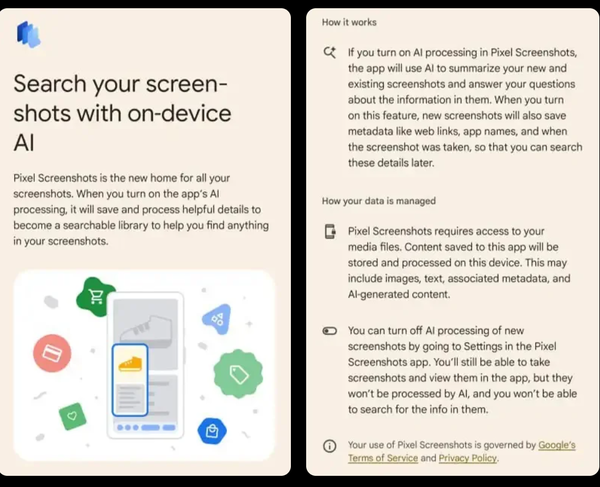 Search your screenshots with on-device AI

Pixel Screenshots is the new home for all your screenshots. When you turn on the app's AI processing, it will save and process helpful details to become a searchable library to help you find anything in your screenshots.

How it works

If you turn on AI processing in Pixel Screenshots, the app will use AI to summarize your new and existing screenshots and answer your questions about the information in them. When you turn on this feature, new screenshots will also save metadata like web links, app names, and when the screenshot was taken, so that you can search these details later.

How your data is managed

Pixel Screenshots requires access to your media files. Content saved to this app will be stored and processed on this device. This may include images, text, associated metadata, and AI-generated content.

You can turn off AI processing of new screenshots by going to Settings in the Pixel Screenshots app. You'll still be able to take screenshots and view them in the app, but they won't be processed by AI, and you won't be able to search for the info in them.

Your use of Pixel Screenshots is governed by Google's Terms of Service and Privacy Policy.