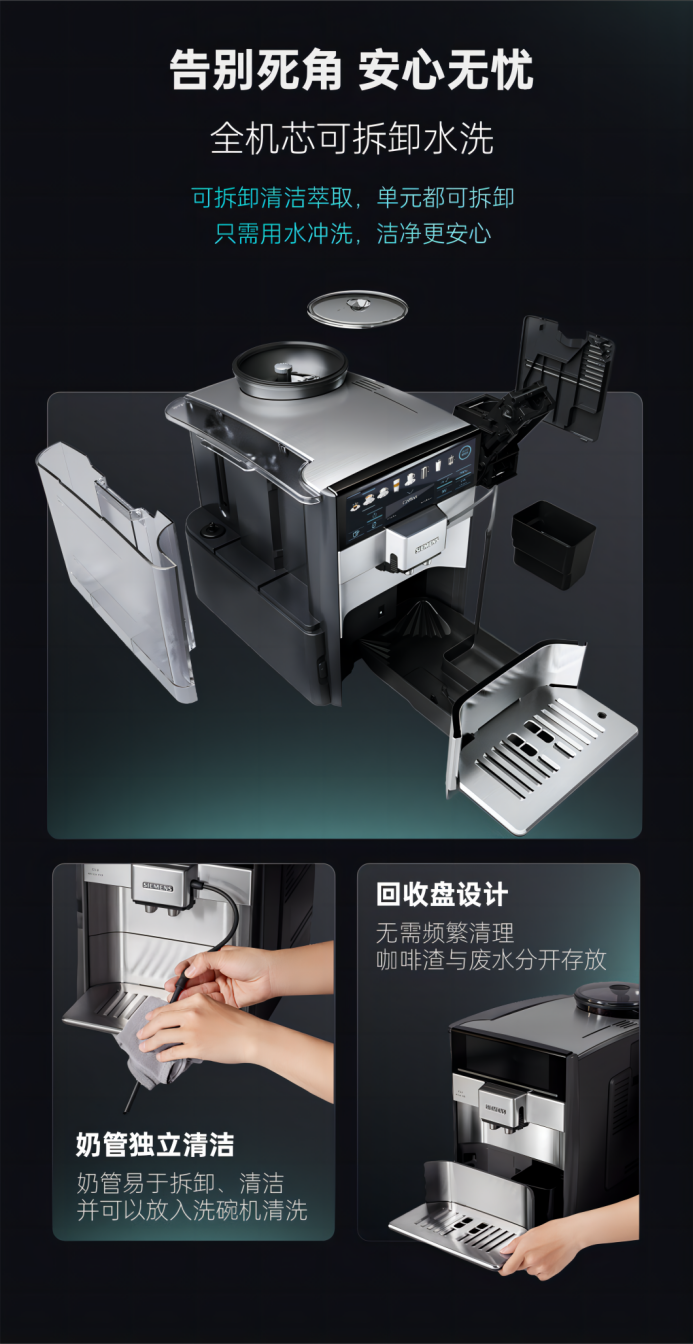 告别死角 安心无忧

全机芯可拆卸水洗

可拆卸清洁萃取，单元都可拆卸
只需用水冲洗，洁净更安心

SIEMENS

SIEMENS

奶管独立清洁

奶管易于拆卸、清洁
并可以放入洗碗机清洗

回收盘设计

无需频繁清理
咖啡渣与废水分开存放

SIEMENS