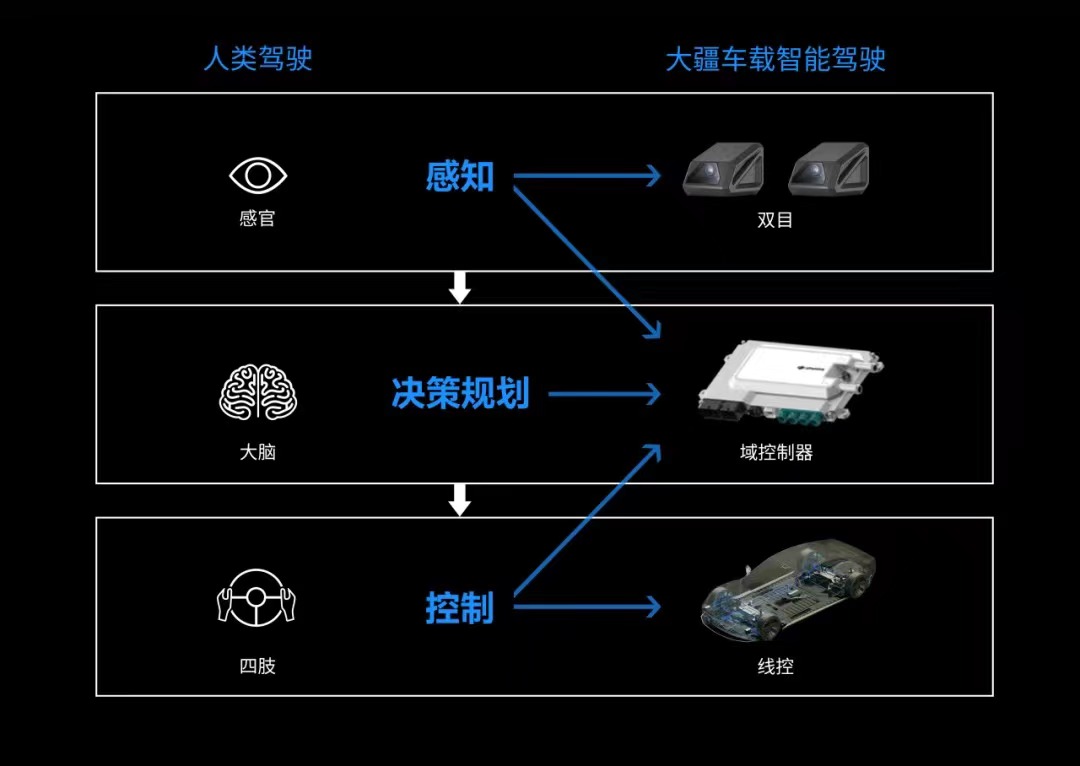 人类驾驶

大疆车载智能驾驶

感官

感知

双目

大脑

决策规划

域控制器

四肢

控制

线控