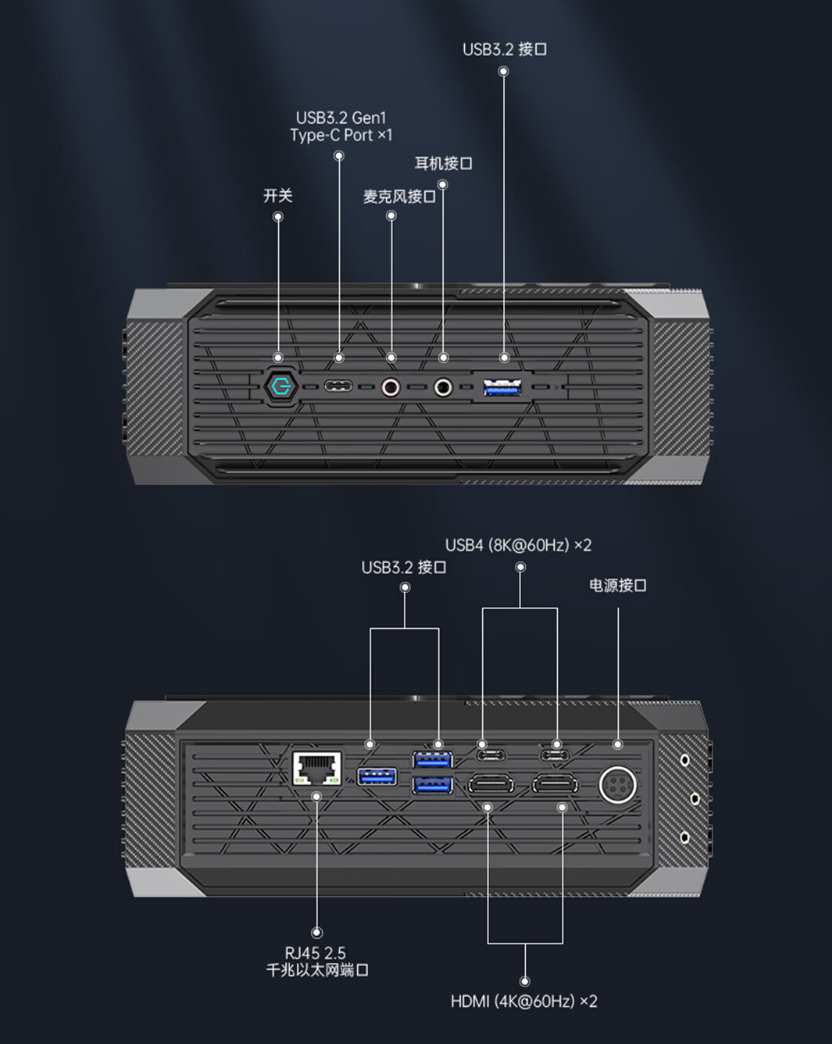 USB3.2 接口

USB3.2 Gen1
Type-C Port ×1

耳机接口

开关

麦克风接口

USB4 (8K@60Hz) ×2

USB3.2 接口

电源接口

RJ45 2.5
千兆以太网端口

HDMI (4K@60Hz) ×2