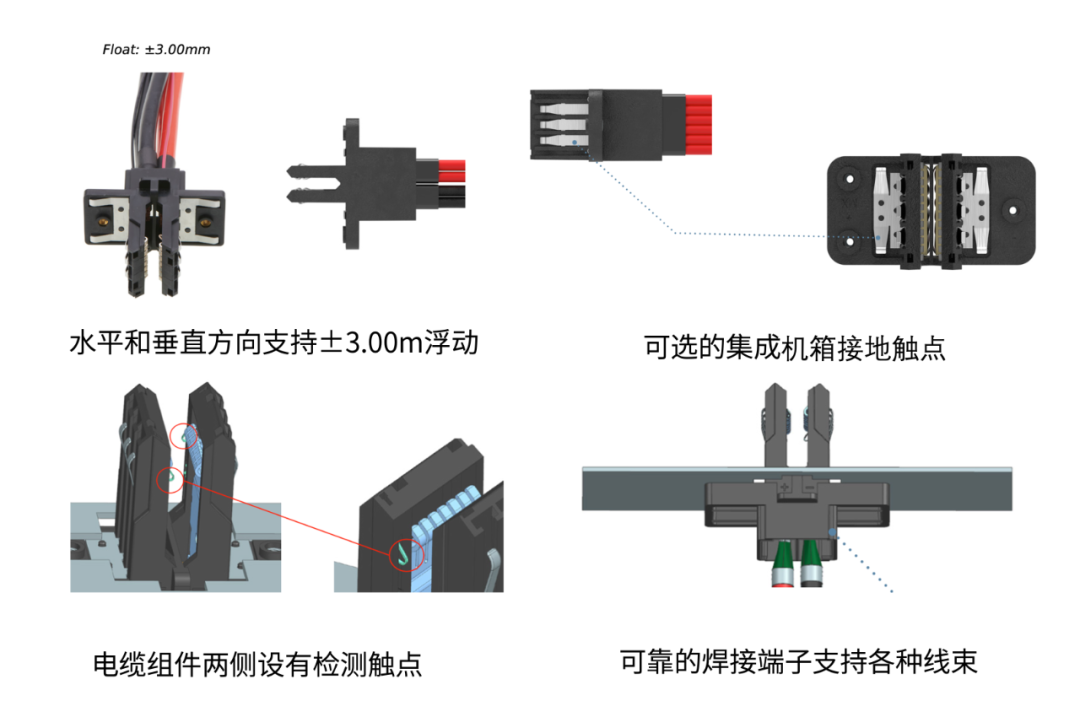 Float: ±3.00mm

水平和垂直方向支持±3.00m浮动

可选的集成机箱接地触点

电缆组件两侧设有检测触点

可靠的焊接端子支持各种线束