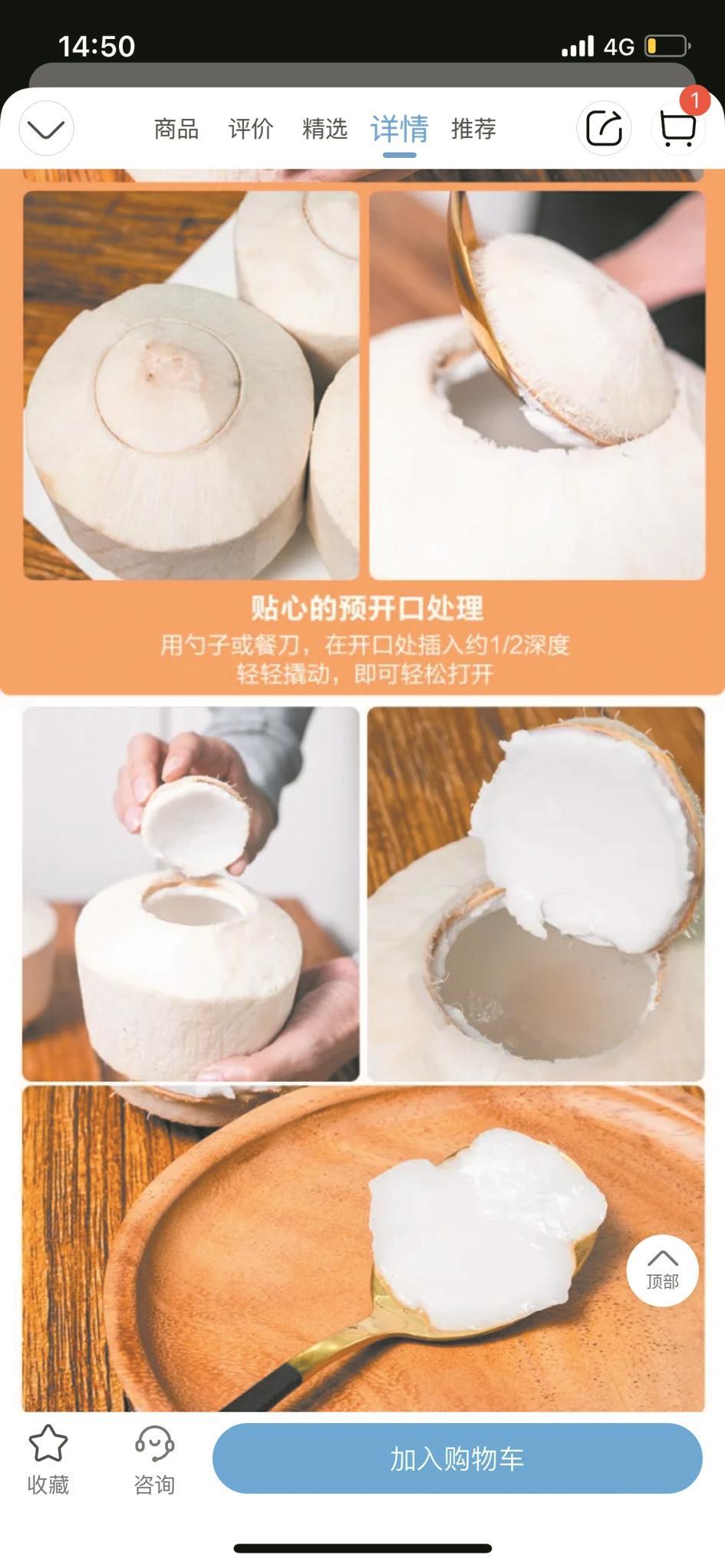 14:50
4G

商品 评价 精选 详情 推荐
1

贴心的预开口处理
用勺子或餐刀，在开口处插入约1/2深度
轻轻撬动，即可轻松打开

顶部

收藏 咨询 加入购物车