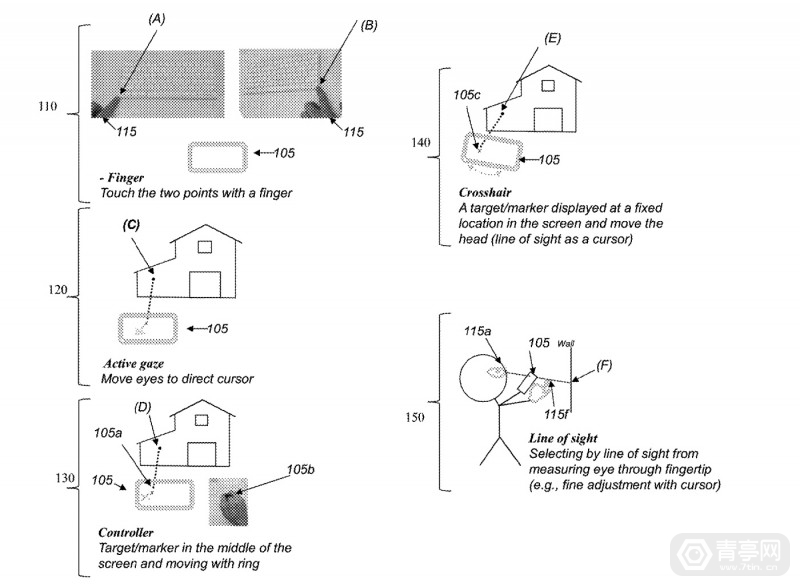 110

(A)

(B)

115

115

105

- Finger
Touch the two points with a finger

120

(C)

105

Active gaze
Move eyes to direct cursor

130

(D)

105a

105

105b

Controller
Target/marker in the middle of the screen and moving with ring

140

(E)

105c

105

Crosshair
A target/marker displayed at a fixed location in the screen and move the head (line of sight as a cursor)

150

115a

105

Wall

(F)

115f

Line of sight
Selecting by line of sight from measuring eye through fingertip (e.g., fine adjustment with cursor)

青亭网
www.7tin.cn