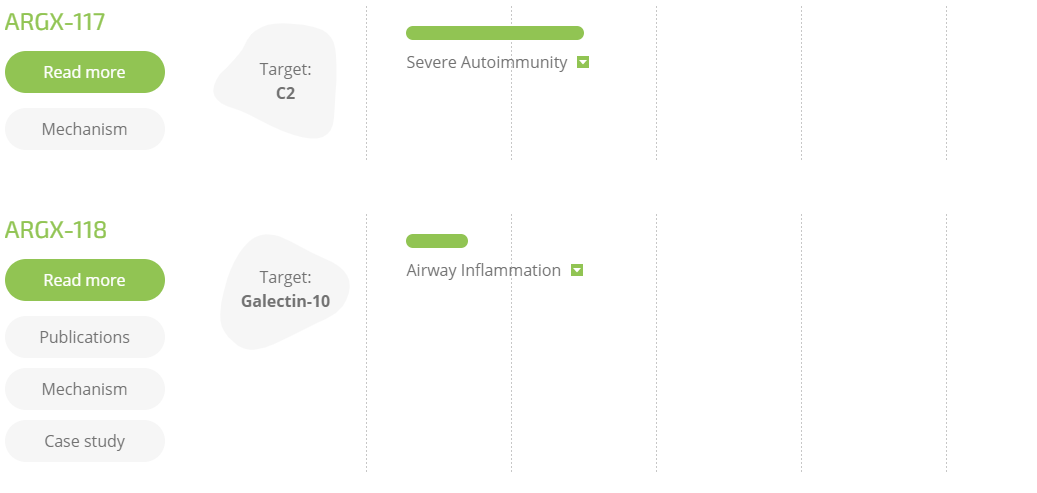 ARGX-117

Read more

Mechanism

Target:
C2

Severe Autoimmunity

ARGX-118

Read more

Publications

Mechanism

Case study

Target:
Galectin-10

Airway Inflammation